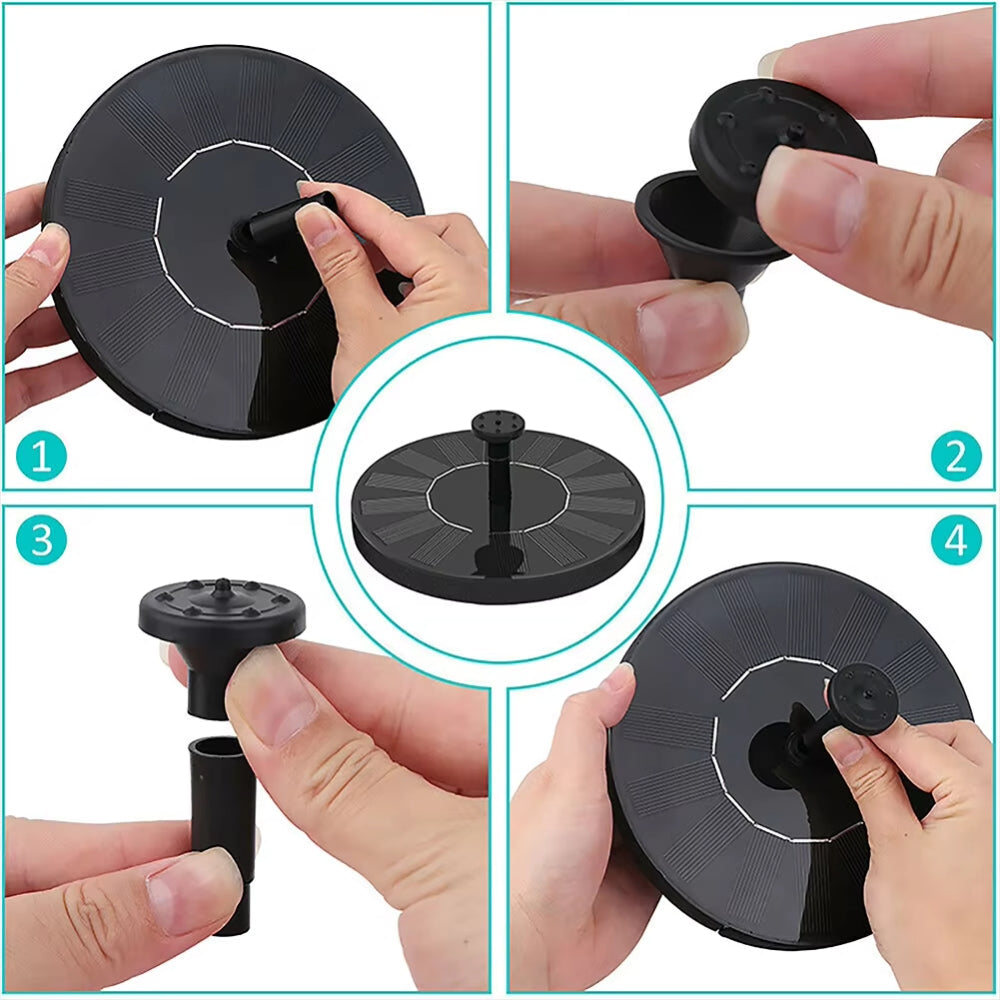 1

2

3

4