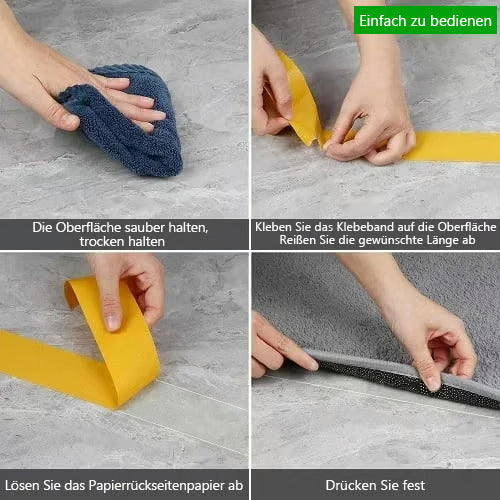 Einfach zu bedienen

Die Oberfläche sauber halten, trocken halten

Kleben Sie das Klebeband auf die Oberfläche
Reißen Sie die gewünschte Länge ab

Lösen Sie das Papierrückseitenpapier ab

Drücken Sie fest