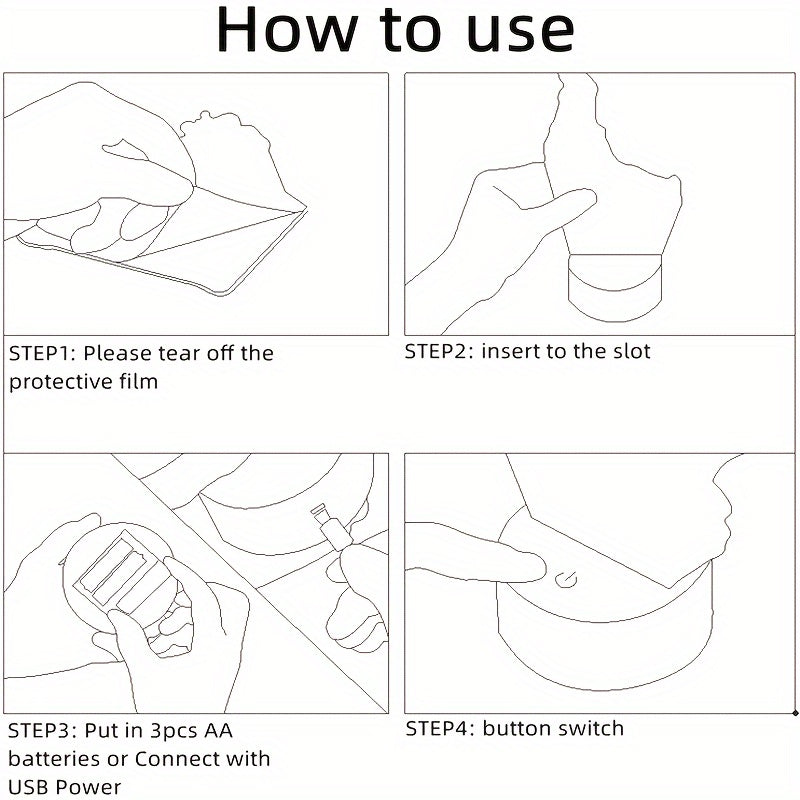 How to use

STEP1: Please tear off the protective film

STEP2: insert to the slot

STEP3: Put in 3pcs AA batteries or Connect with USB Power

STEP4: button switch