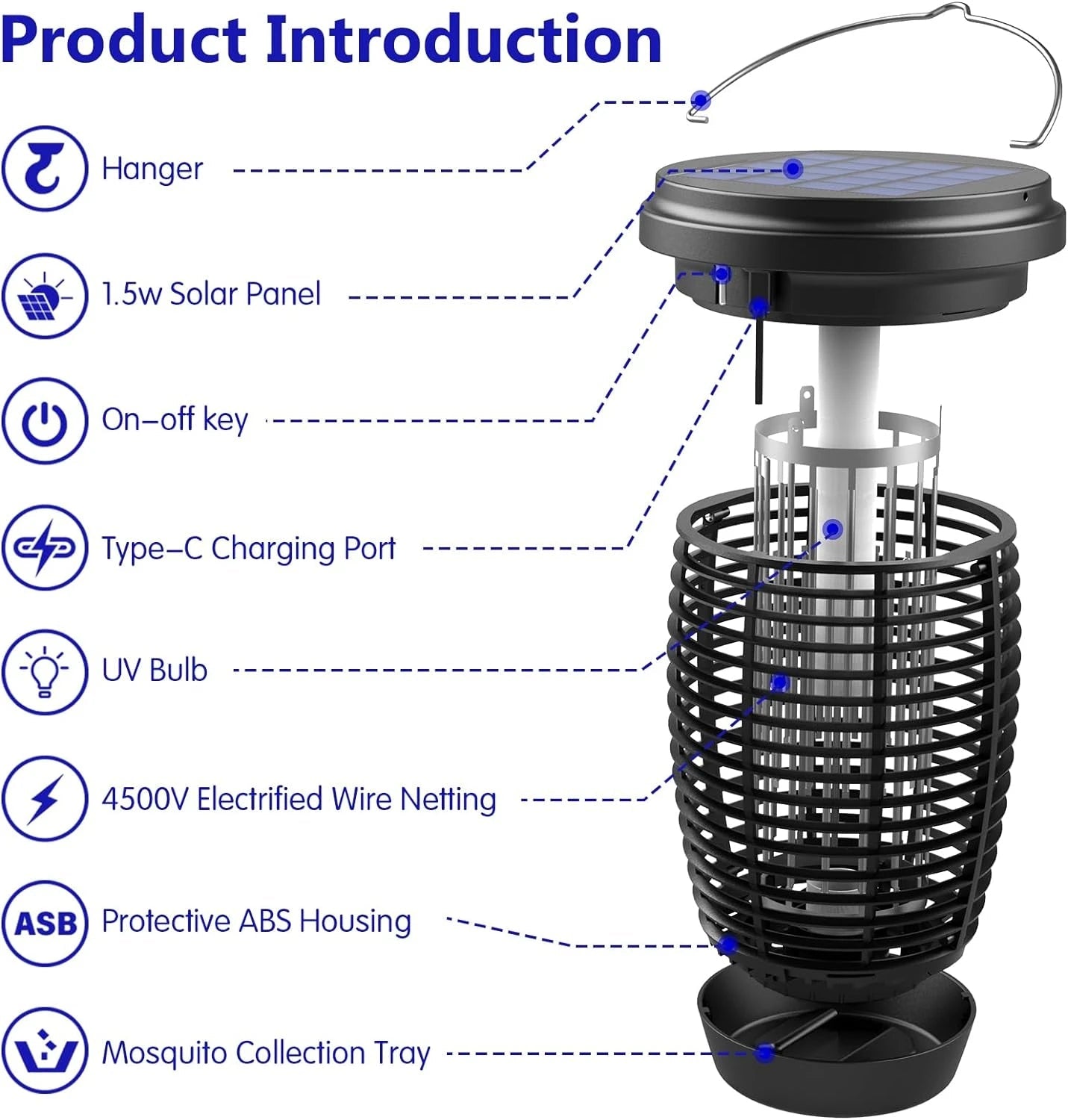 Product Introduction

Hanger

1.5w Solar Panel

On–off key

Type–C Charging Port

UV Bulb

4500V Electrified Wire Netting

ASB Protective ABS Housing

Mosquito Collection Tray