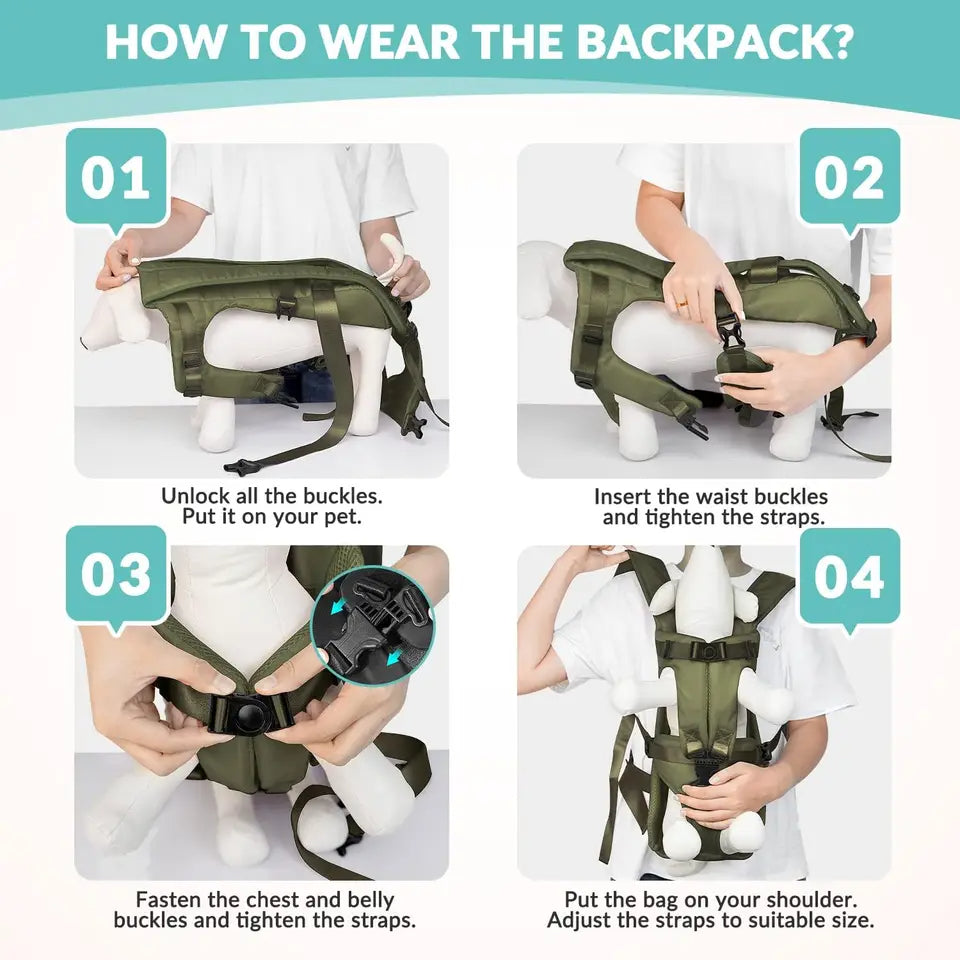 HOW TO WEAR THE BACKPACK?

01

Unlock all the buckles. Put it on your pet.

02

Insert the waist buckles and tighten the straps.

03

Fasten the chest and belly buckles and tighten the straps.

04

Put the bag on your shoulder. Adjust the straps to suitable size.