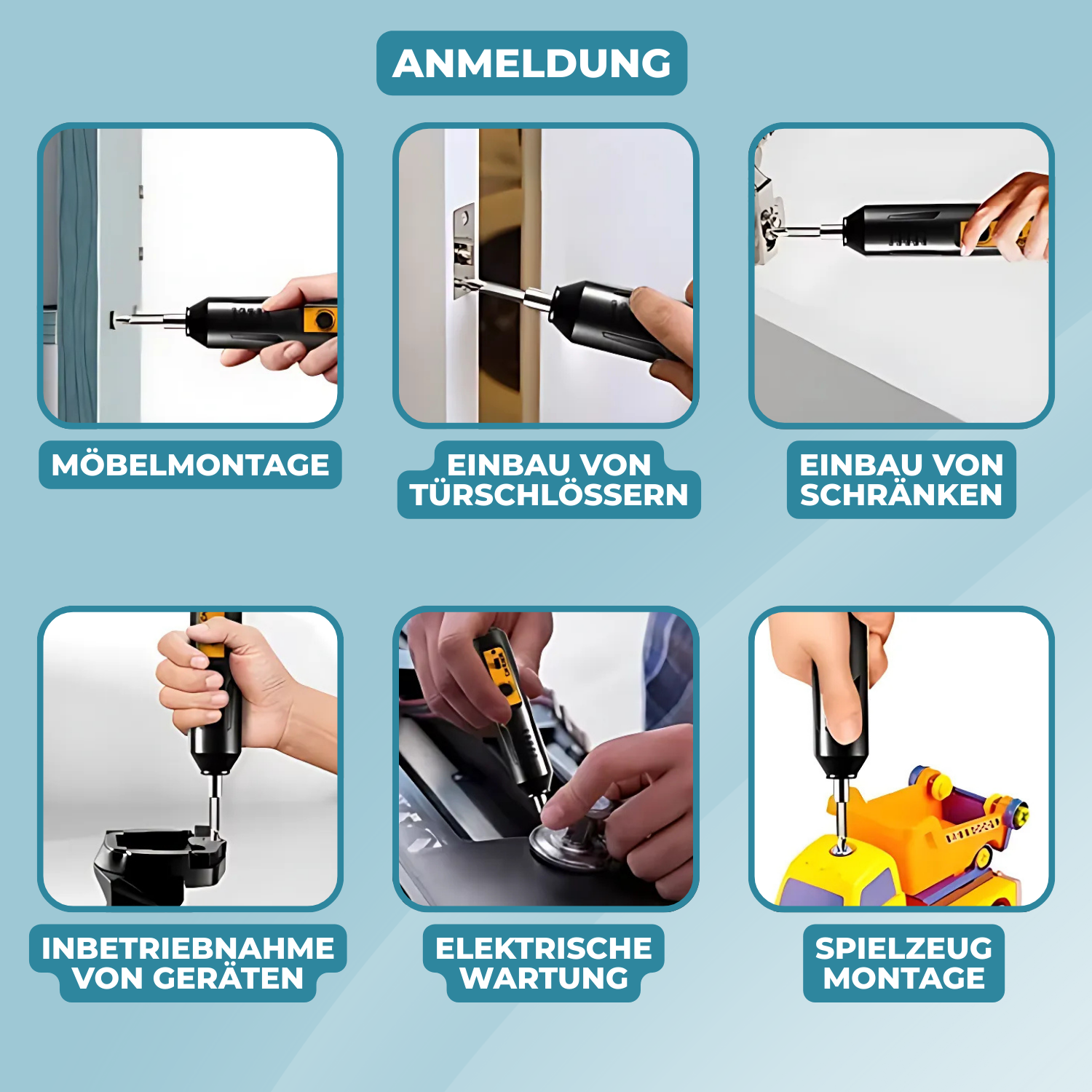 ANMELDUNG

MÖBELMONTAGE

EINBAU VON TÜRSCHLÖSSERN

EINBAU VON SCHRÄNKEN

INBETRIEBNAHME VON GERÄTEN

ELEKTRISCHE WARTUNG

SPIELZEUG MONTAGE