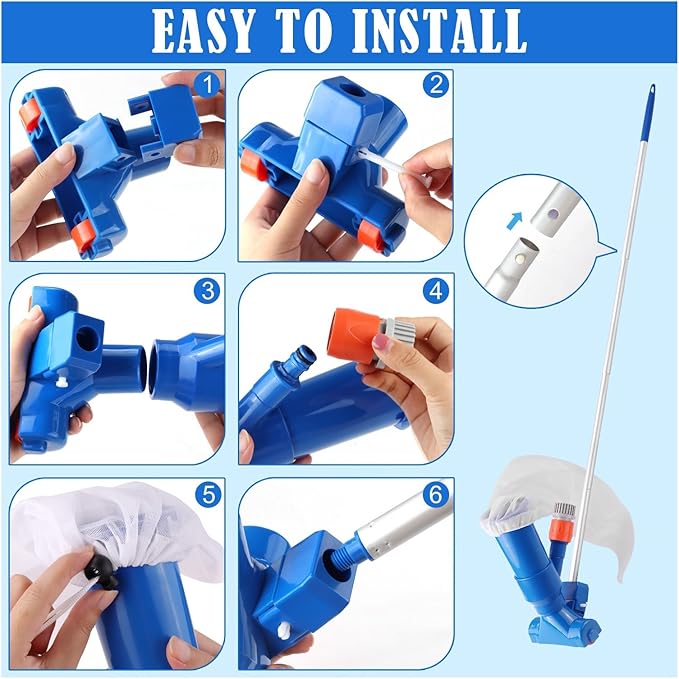 EASY TO INSTALL

1

2

3

4

5

6