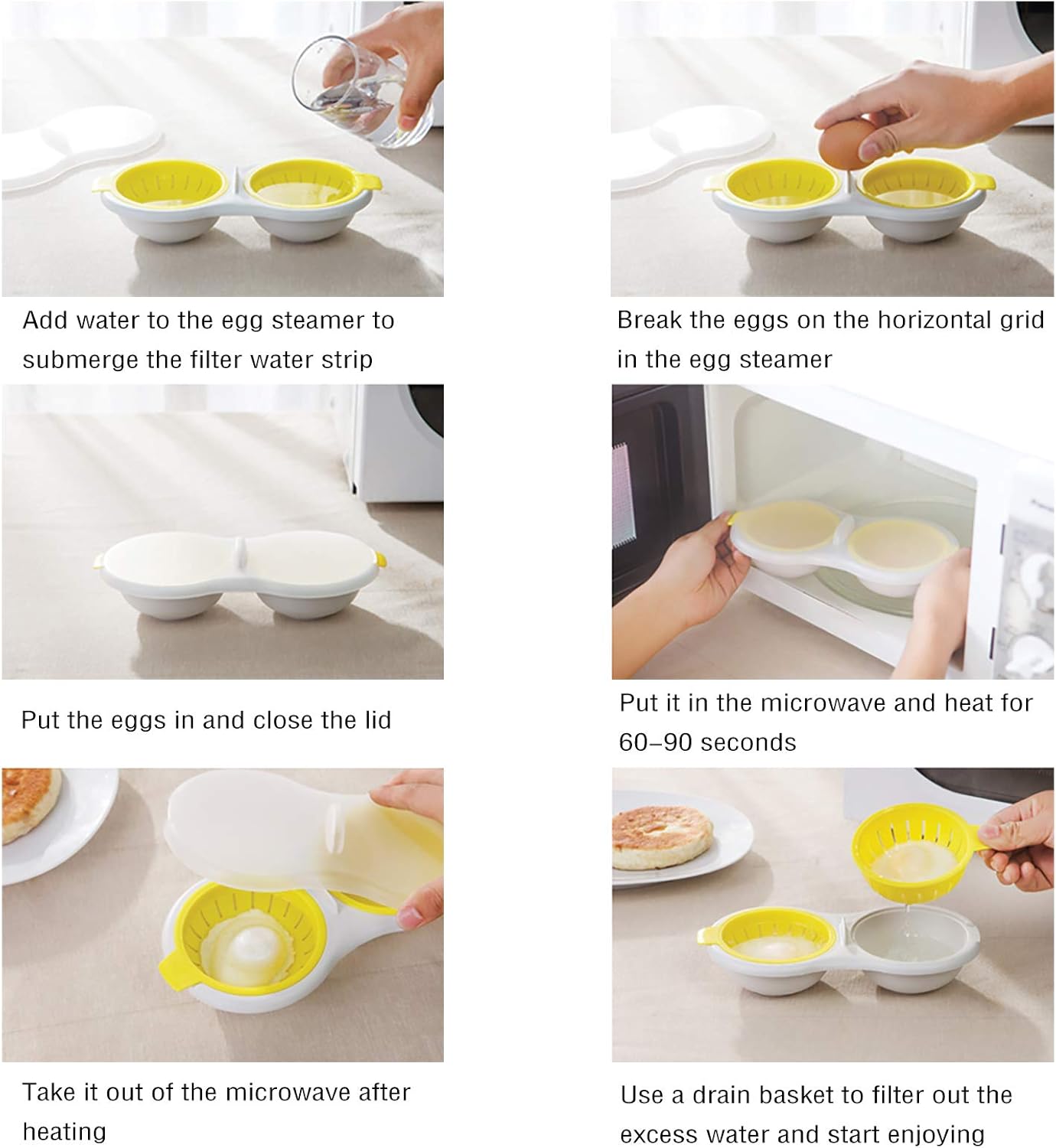 Add water to the egg steamer to submerge the filter water strip

Break the eggs on the horizontal grid in the egg steamer

Put the eggs in and close the lid

Put it in the microwave and heat for 60–90 seconds

Take it out of the microwave after heating

Use a drain basket to filter out the excess water and start enjoying