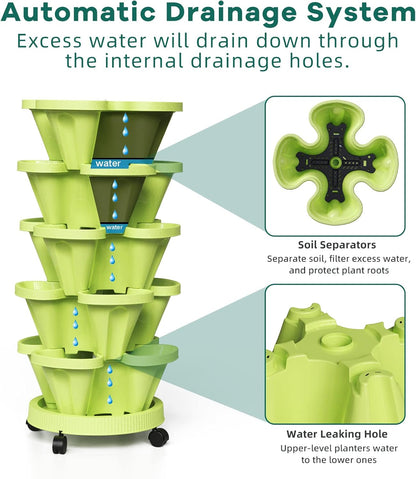 Automatic Drainage System
Excess water will drain down through the internal drainage holes.

water

water

Soil Separators
Separate soil, filter excess water, and protect plant roots

Water Leaking Hole
Upper-level planters water to the lower ones