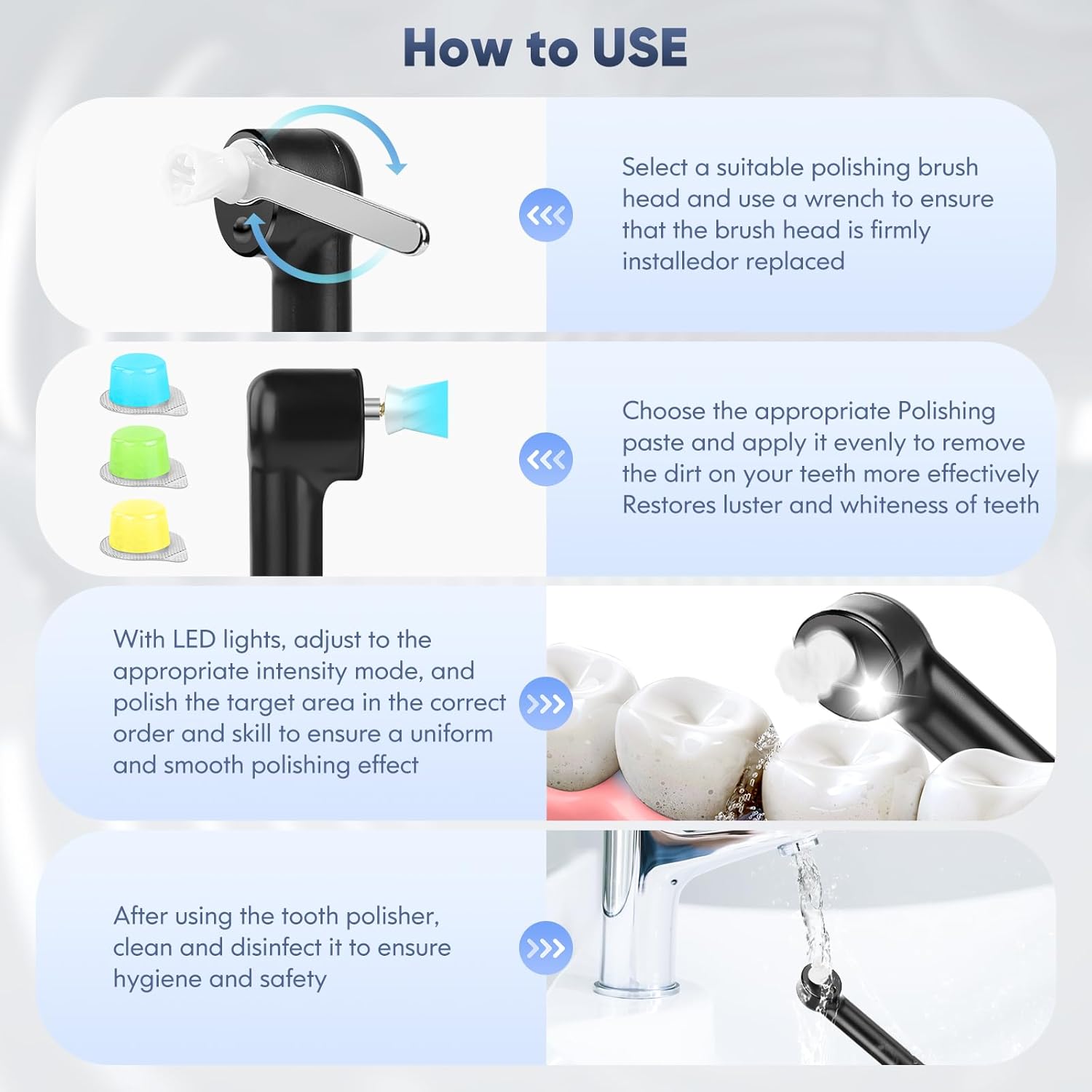 How to USE

Select a suitable polishing brush head and use a wrench to ensure that the brush head is firmly installedor replaced

Choose the appropriate Polishing paste and apply it evenly to remove the dirt on your teeth more effectively Restores luster and whiteness of teeth

With LED lights, adjust to the appropriate intensity mode, and polish the target area in the correct order and skill to ensure a uniform and smooth polishing effect

After using the tooth polisher, clean and disinfect it to ensure hygiene and safety