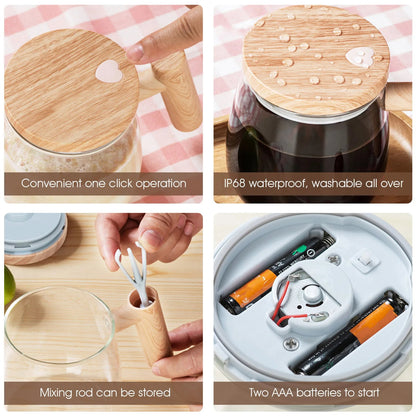 Convenient one click operation

IP68 waterproof, washable all over

Mixing rod can be stored

Two AAA batteries to start