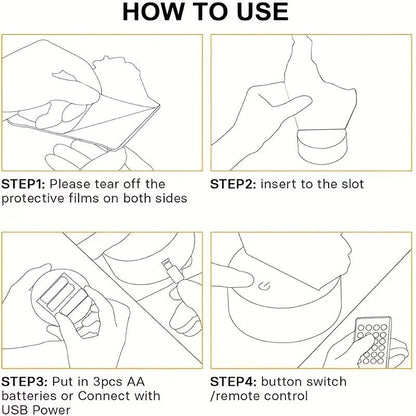 HOW TO USE

STEP1: Please tear off the protective films on both sides

STEP2: insert to the slot

STEP3: Put in 3pcs AA batteries or Connect with USB Power

STEP4: button switch /remote control