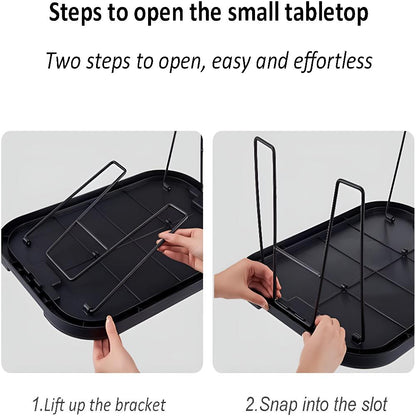 Steps to open the small tabletop

Two steps to open, easy and effortless

1.Lift up the bracket

2.Snap into the slot