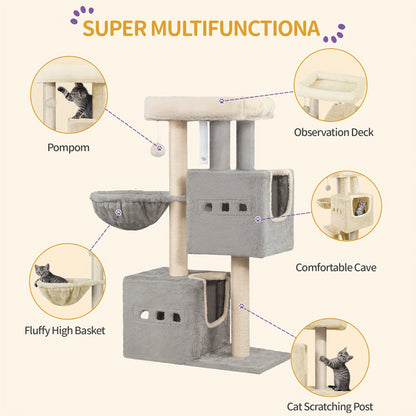 SUPER MULTIFUNCTIONA

Pompom

Observation Deck

Comfortable Cave

Fluffy High Basket

Cat Scratching Post