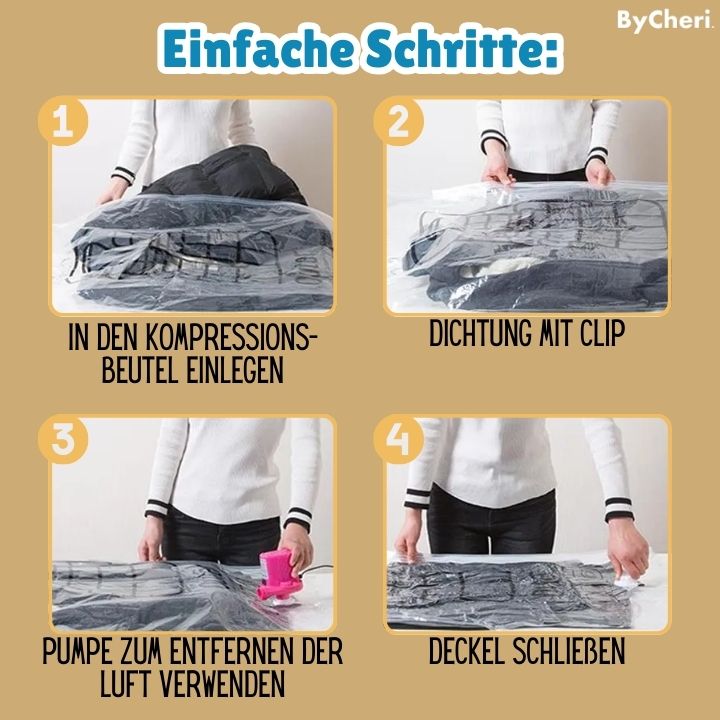 ByCheri.

Einfache Schritte:

1

IN DEN KOMPRESSIONSBEUTEL EINLEGEN

2

DICHTUNG MIT CLIP

3

PUMPE ZUM ENTFERNEN DER LUFT VERWENDEN

4

DECKEL SCHLIEßEN