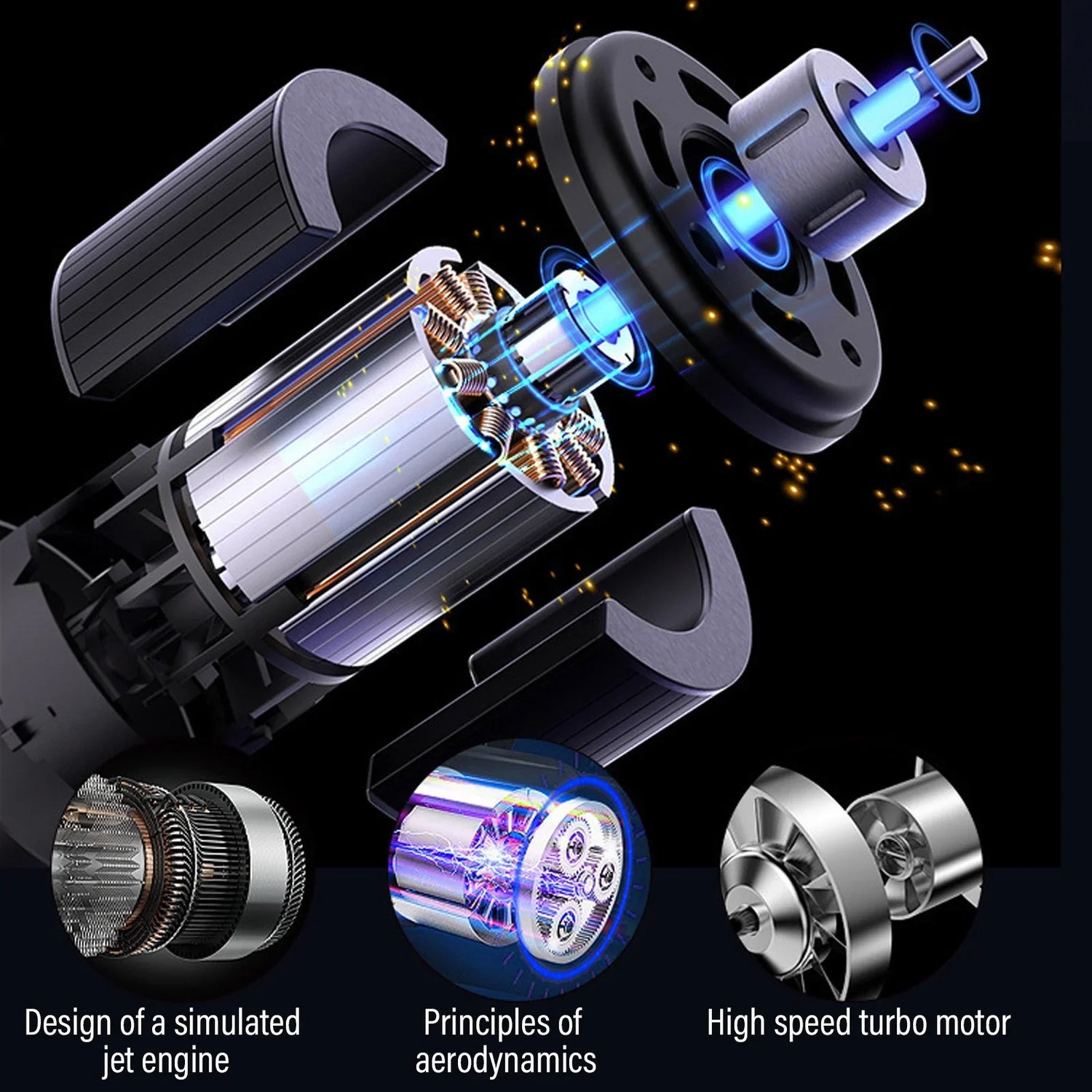 Design of a simulated jet engine

Principles of aerodynamics

High speed turbo motor