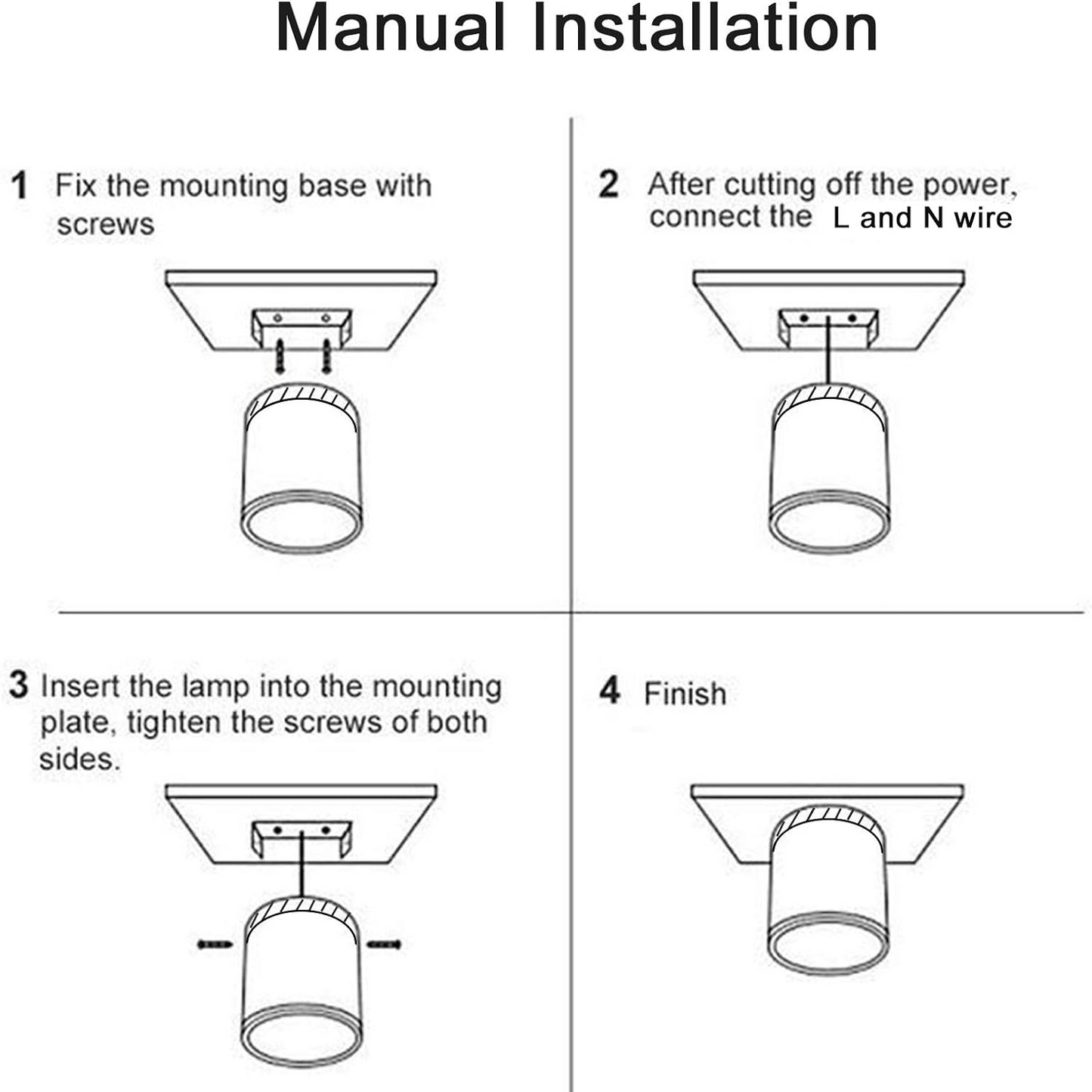 Manual Installation

1 Fix the mounting base with screws

2 After cutting off the power, connect the L and N wire

3 Insert the lamp into the mounting plate, tighten the screws of both sides.

4 Finish