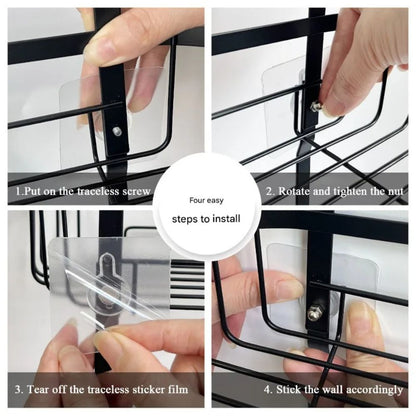 1.Put on the traceless screw

2. Rotate and tighten the nut

Four easy

steps to install

3. Tear off the traceless sticker film

4. Stick the wall accordingly