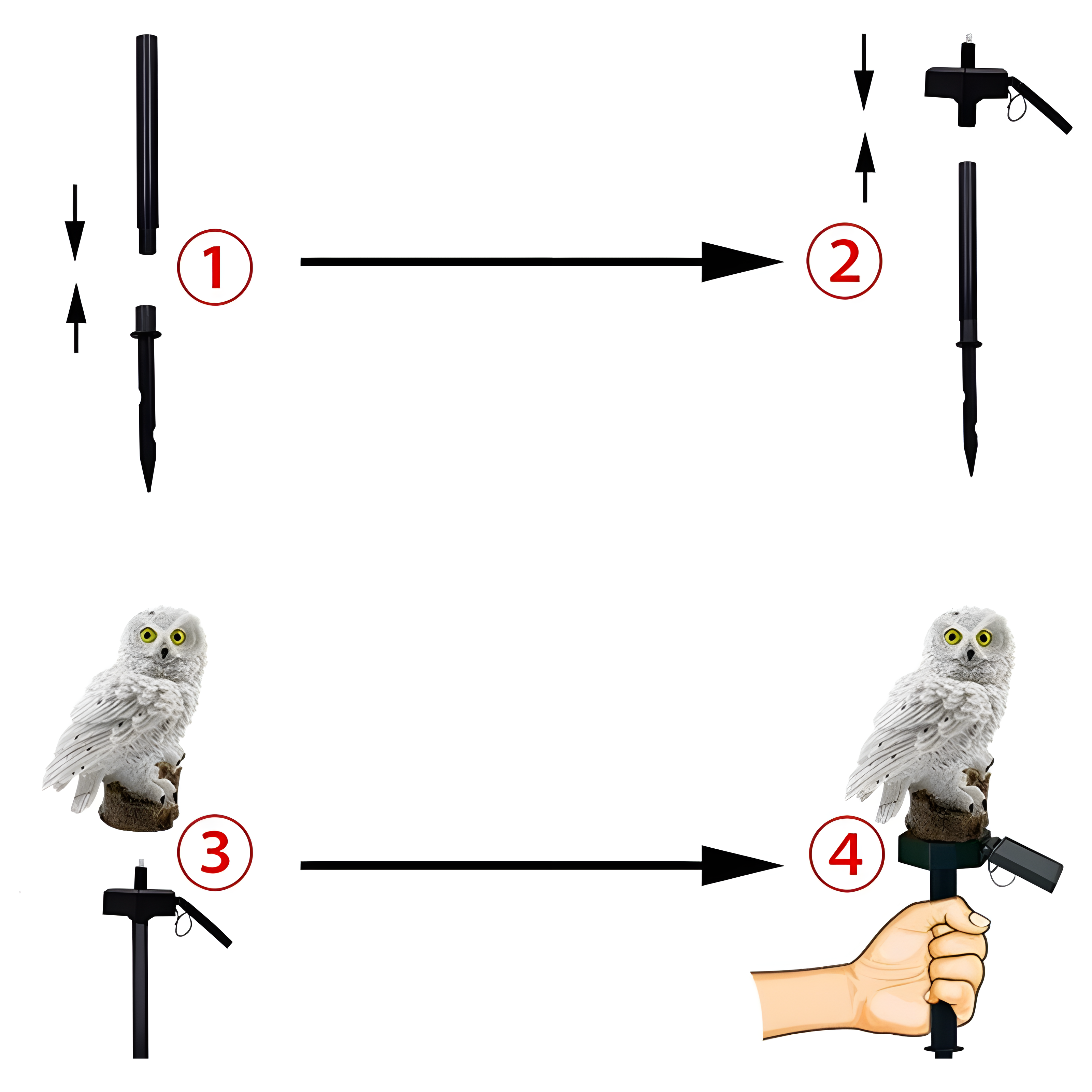 ①

②

③

④