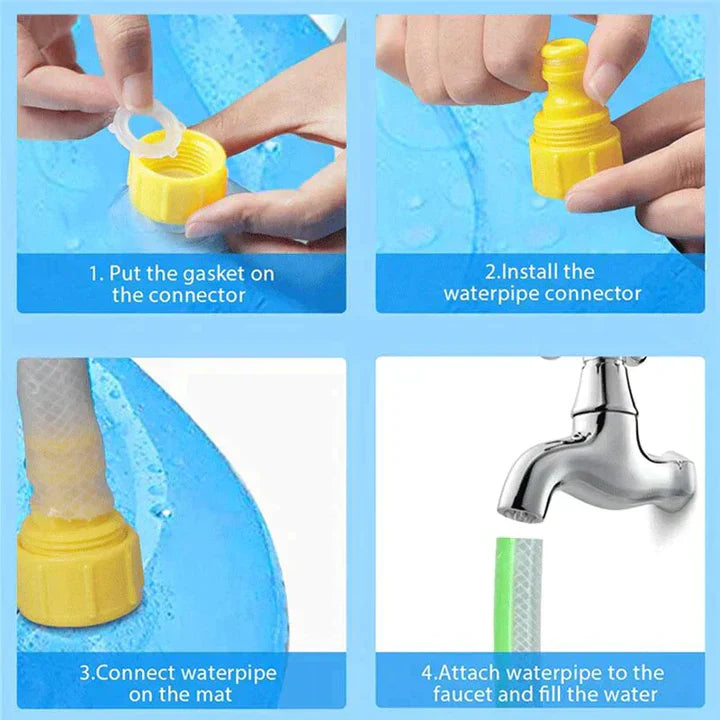 1. Put the gasket on the connector

2.Install the waterpipe connector

3.Connect waterpipe on the mat

4.Attach waterpipe to the faucet and fill the water