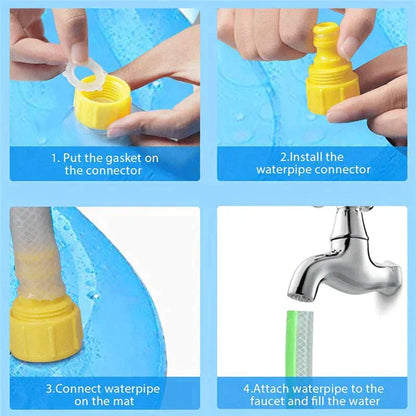 1. Put the gasket on the connector

2.Install the waterpipe connector

3.Connect waterpipe on the mat

4.Attach waterpipe to the faucet and fill the water