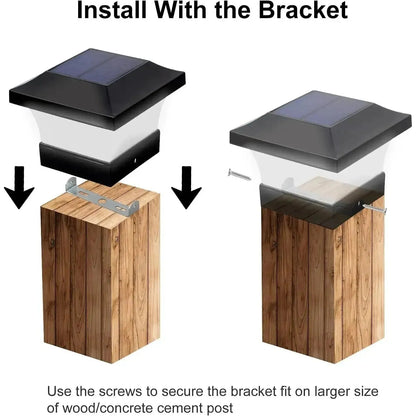 Install With the Bracket

Use the screws to secure the bracket fit on larger size of wood/concrete cement post