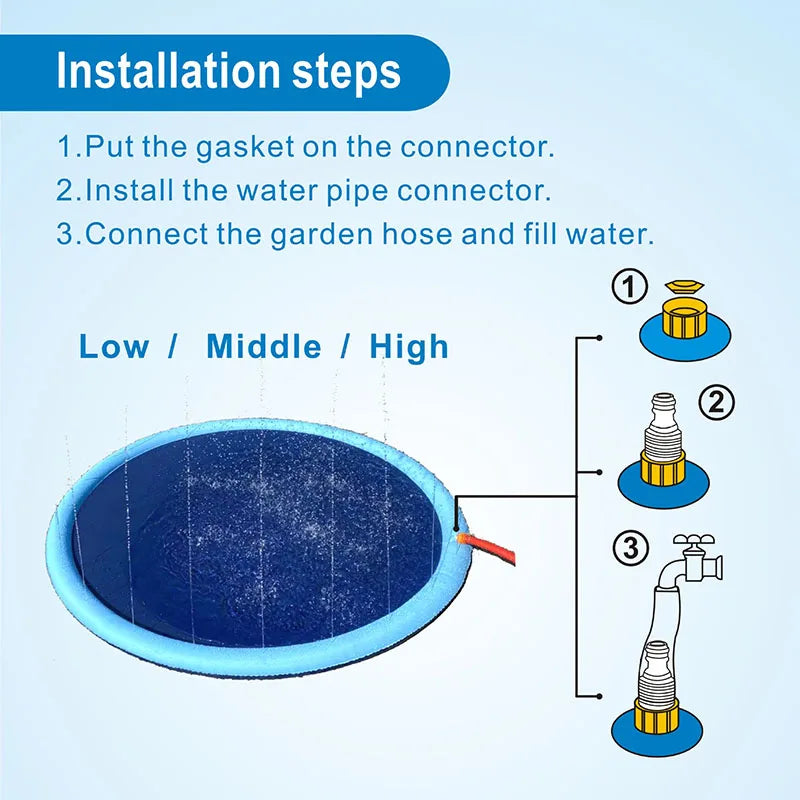 Installation steps

1.Put the gasket on the connector.
2.Install the water pipe connector.
3.Connect the garden hose and fill water.

Low / Middle / High

①

②

③