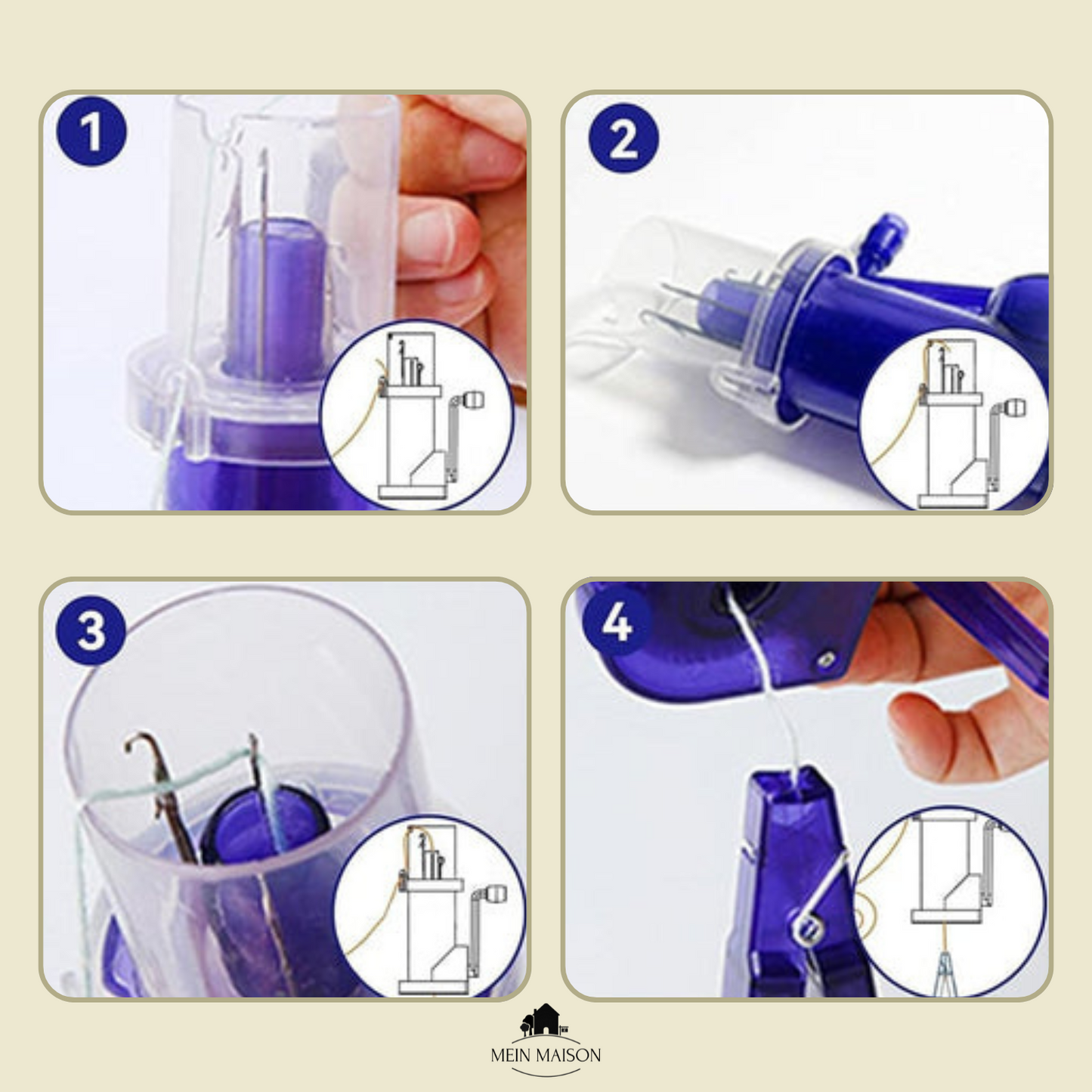 1

2

3

4

MEIN MAISON