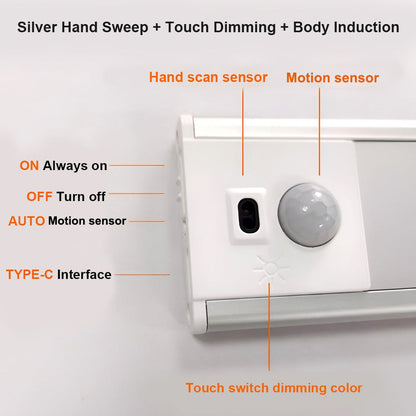 Silver Hand Sweep + Touch Dimming + Body Induction

Hand scan sensor

Motion sensor

ON Always on

OFF Turn off

AUTO Motion sensor

TYPE-C Interface

Touch switch dimming color