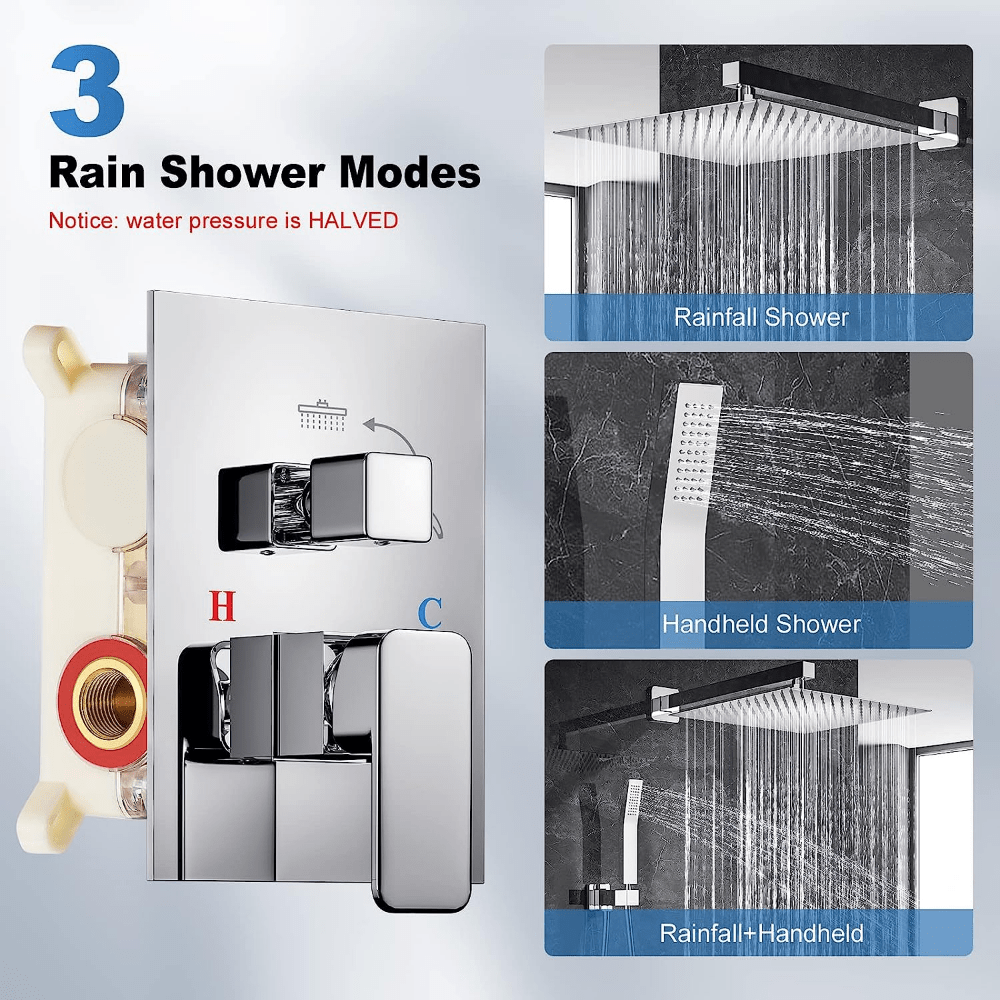 3
Rain Shower Modes
Notice: water pressure is HALVED

H
C

Rainfall Shower

Handheld Shower

Rainfall+Handheld