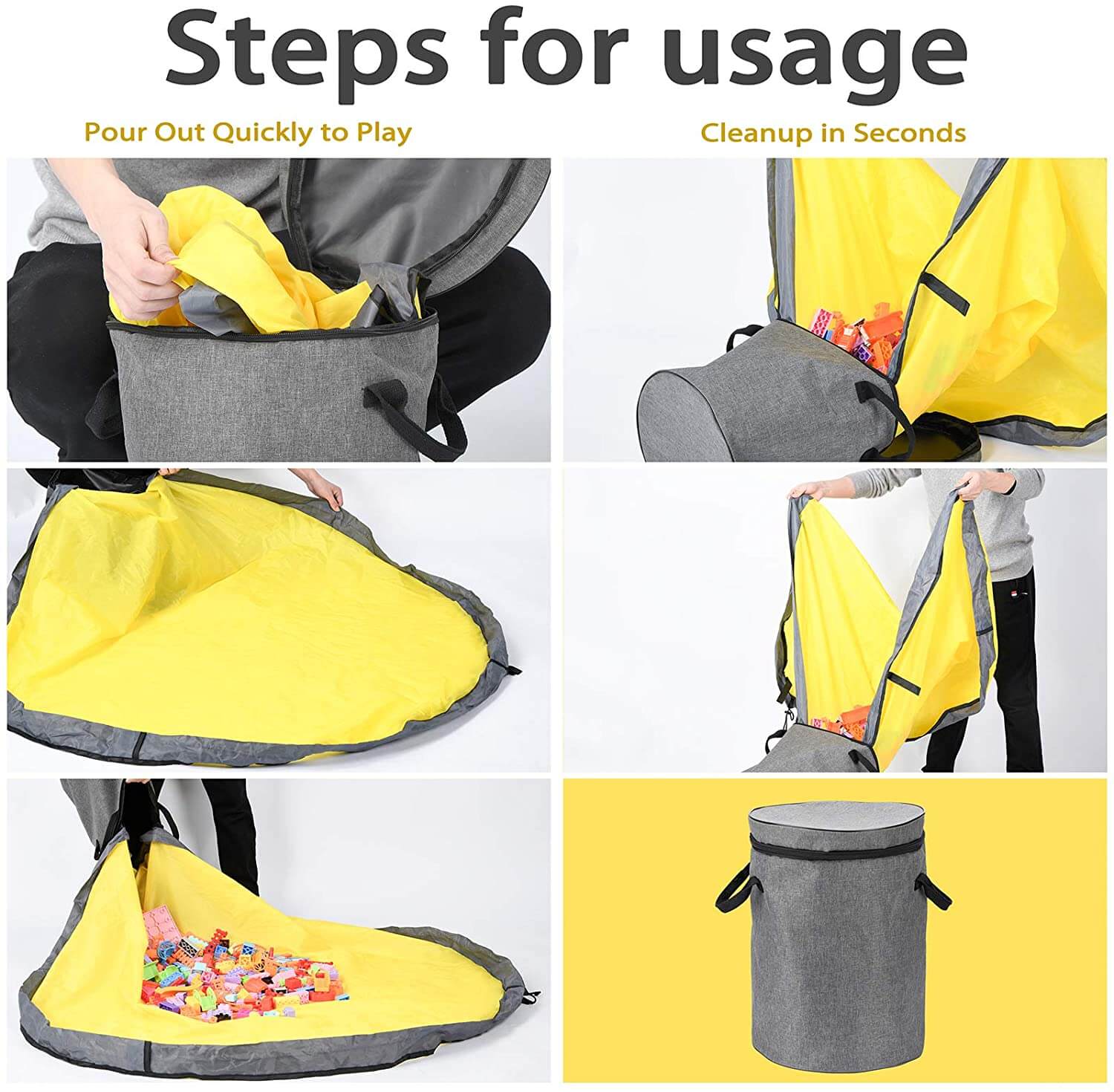 Steps for usage

Pour Out Quickly to Play

Cleanup in Seconds