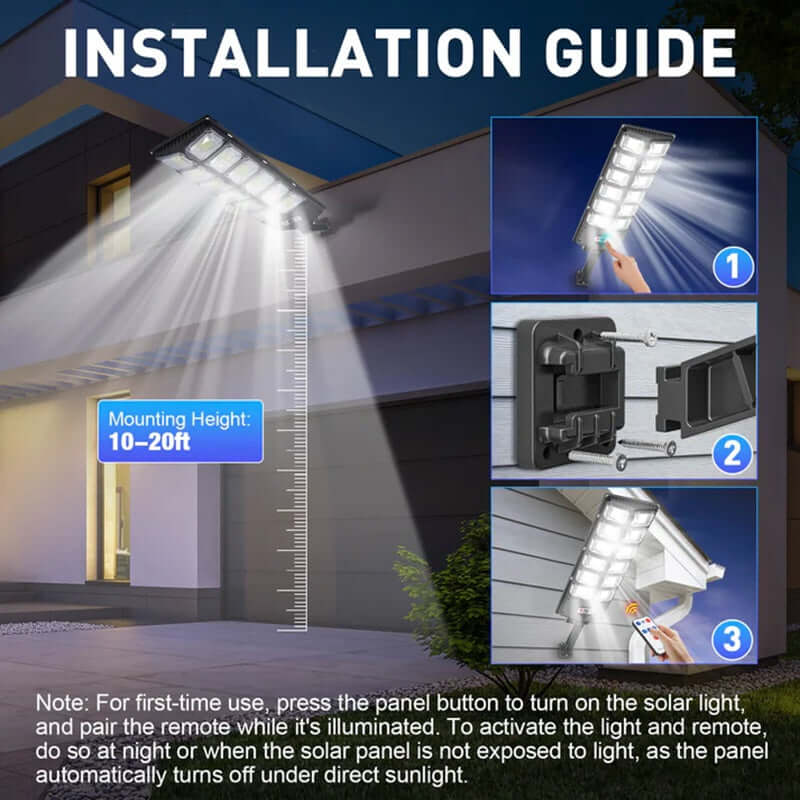 INSTALLATION GUIDE

Mounting Height:
10–20ft

1

2

3

Note: For first-time use, press the panel button to turn on the solar light, and pair the remote while it's illuminated. To activate the light and remote, do so at night or when the solar panel is not exposed to light, as the panel automatically turns off under direct sunlight.