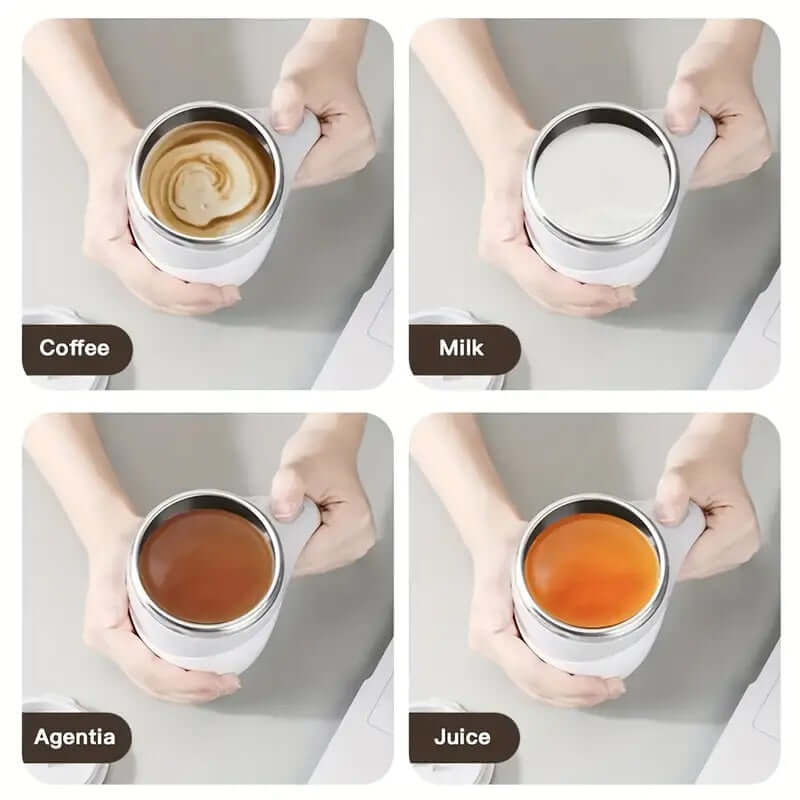 Coffee

Milk

Agentia

Juice