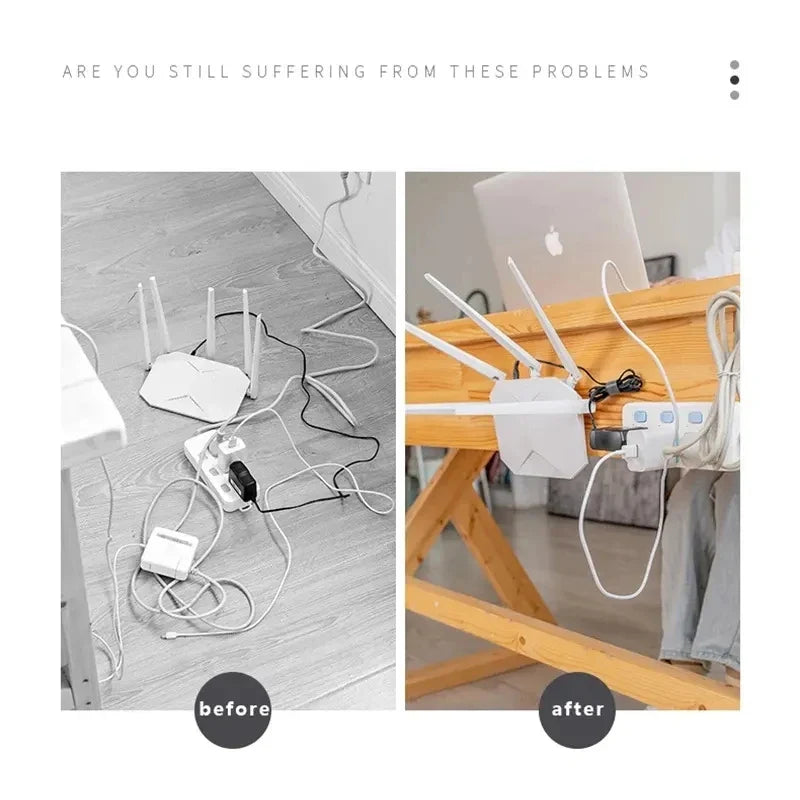 ARE YOU STILL SUFFERING FROM THESE PROBLEMS

before

after