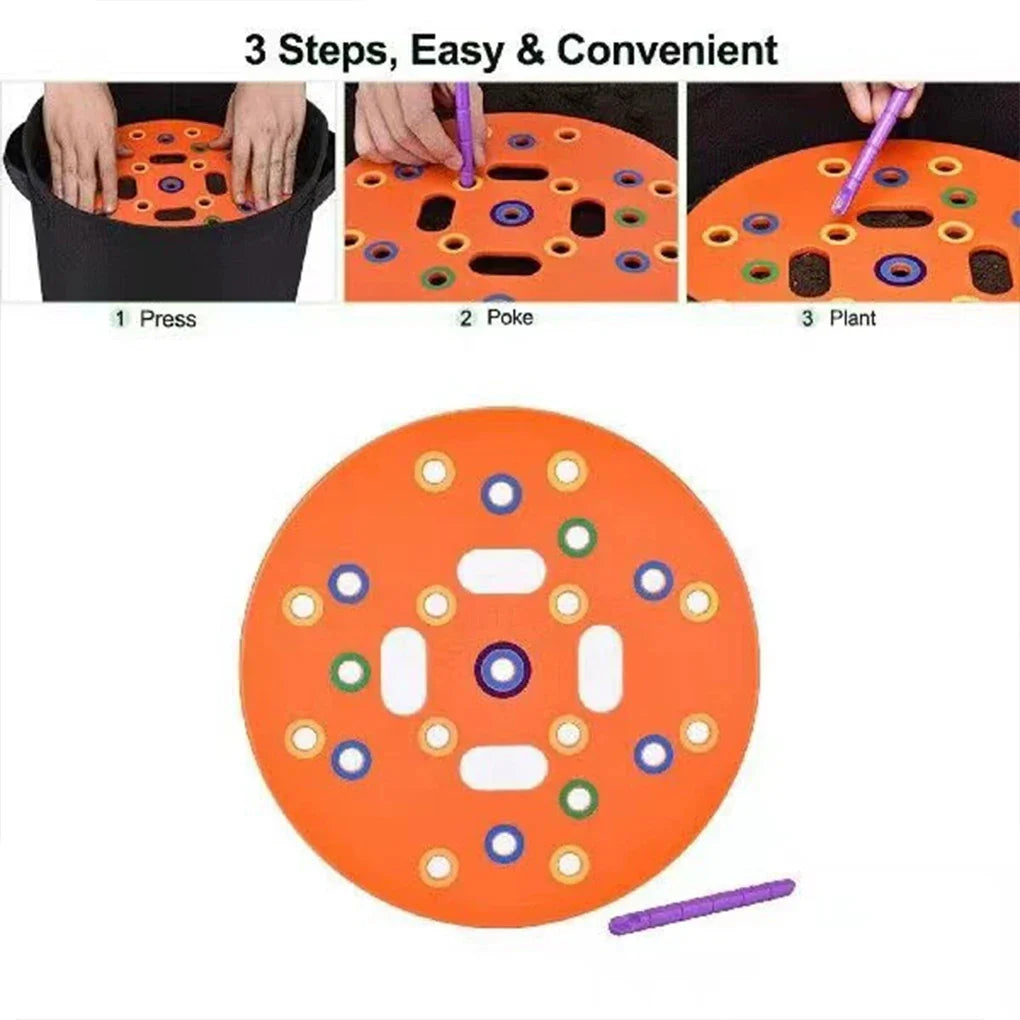 3 Steps, Easy & Convenient

1 Press

2 Poke

3 Plant