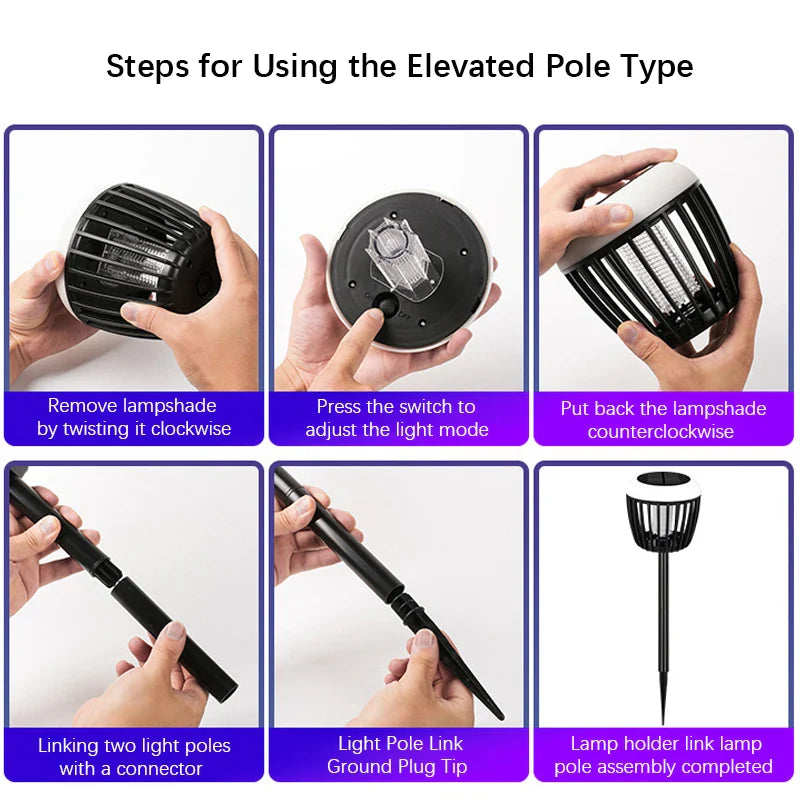 Steps for Using the Elevated Pole Type

Remove lampshade by twisting it clockwise

Press the switch to adjust the light mode

Put back the lampshade counterclockwise

Linking two light poles with a connector

Light Pole Link Ground Plug Tip

Lamp holder link lamp pole assembly completed