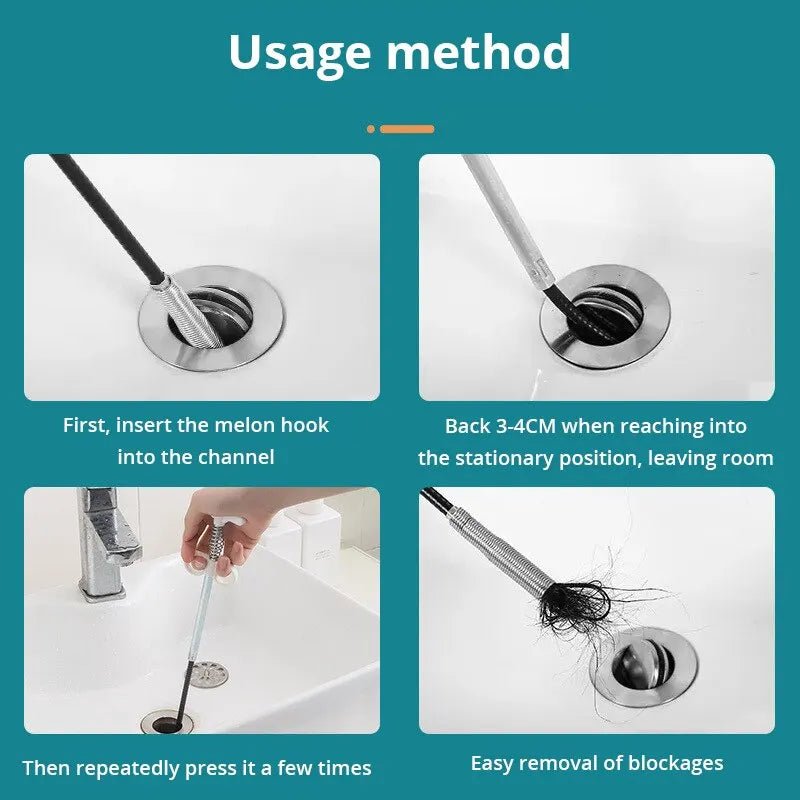 Usage method

First, insert the melon hook into the channel

Back 3-4CM when reaching into the stationary position, leaving room

Then repeatedly press it a few times

Easy removal of blockages