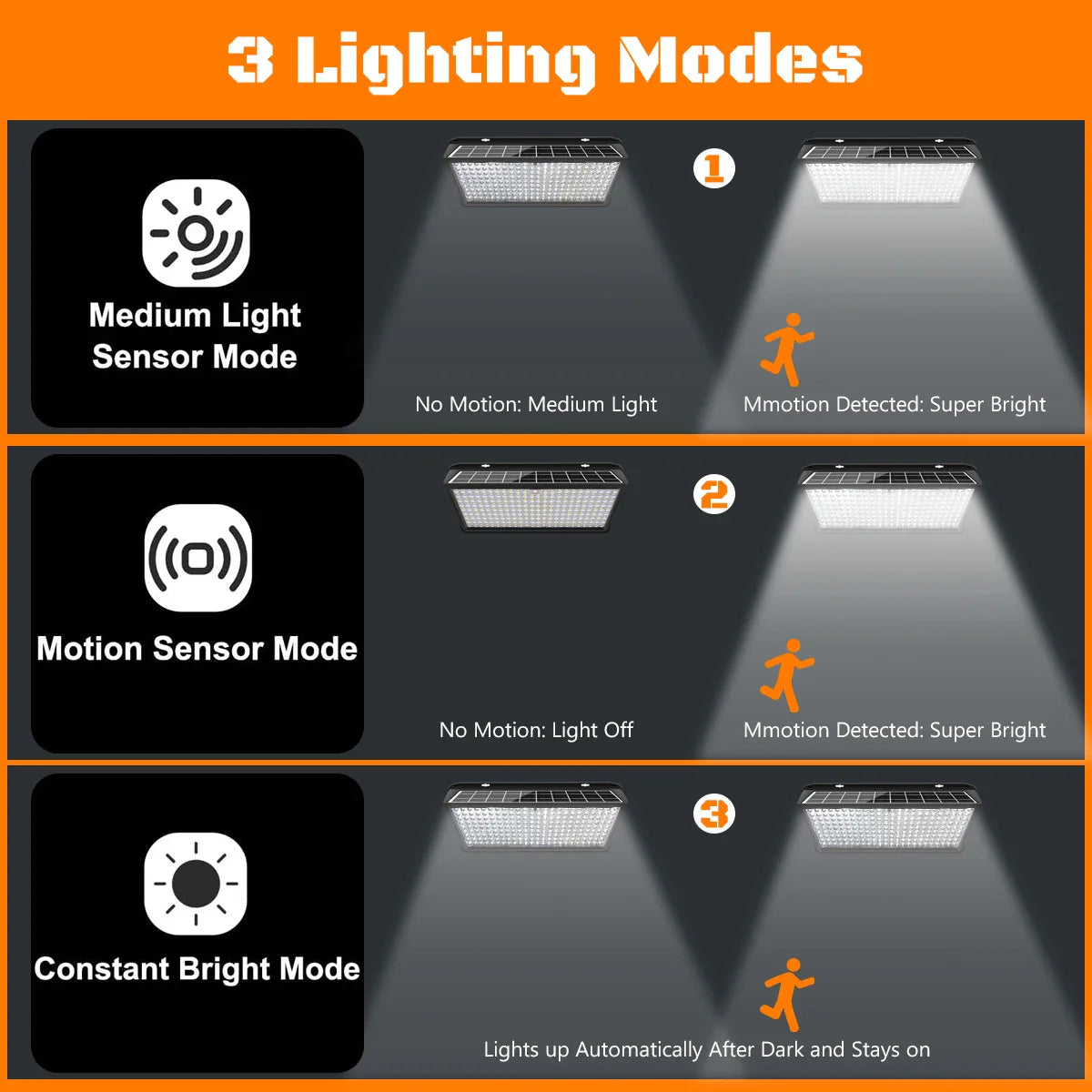 3 Lighting Modes

Medium Light Sensor Mode

1

No Motion: Medium Light

Mmotion Detected: Super Bright

Motion Sensor Mode

2

No Motion: Light Off

Mmotion Detected: Super Bright

Constant Bright Mode

3

Lights up Automatically After Dark and Stays on