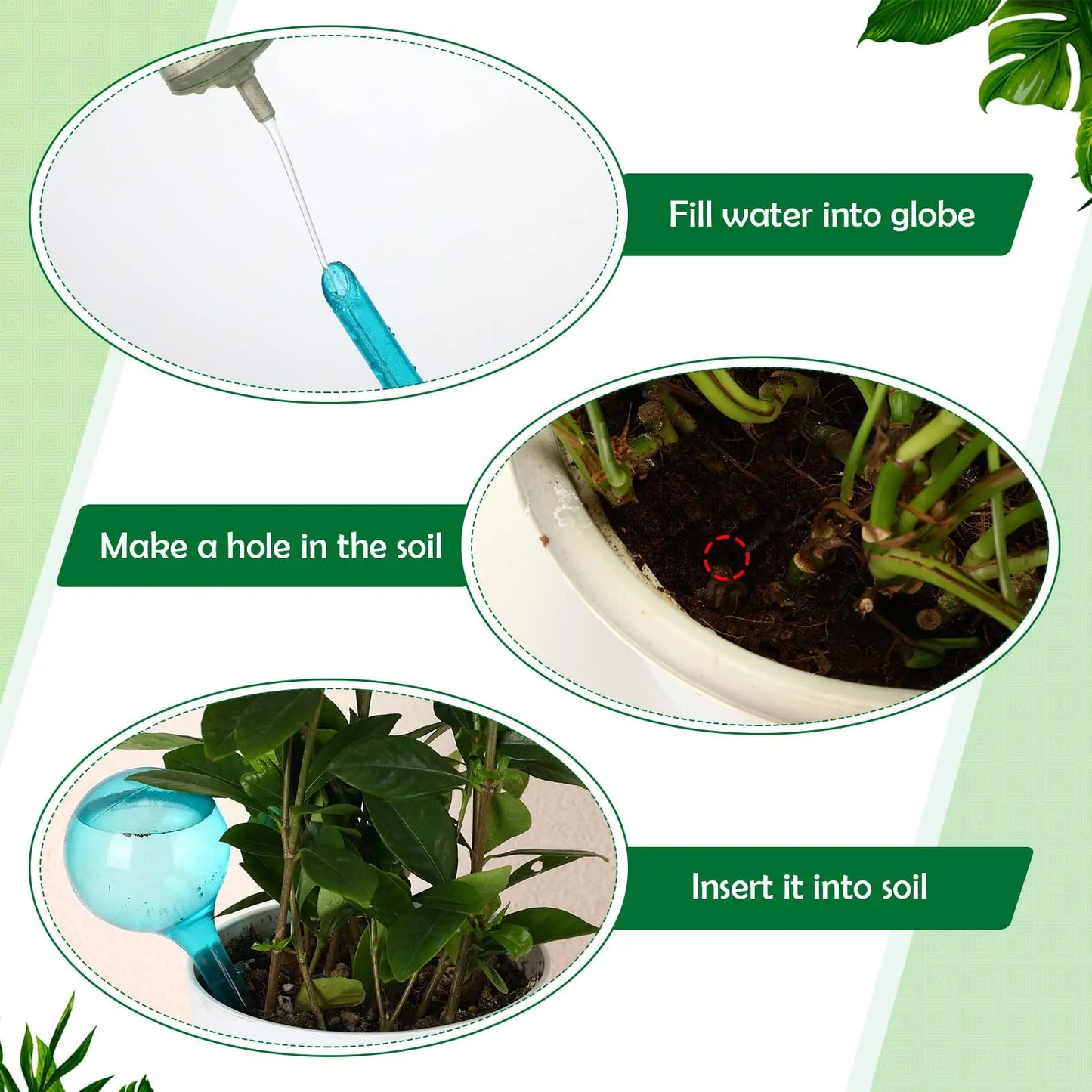 Fill water into globe

Make a hole in the soil

Insert it into soil