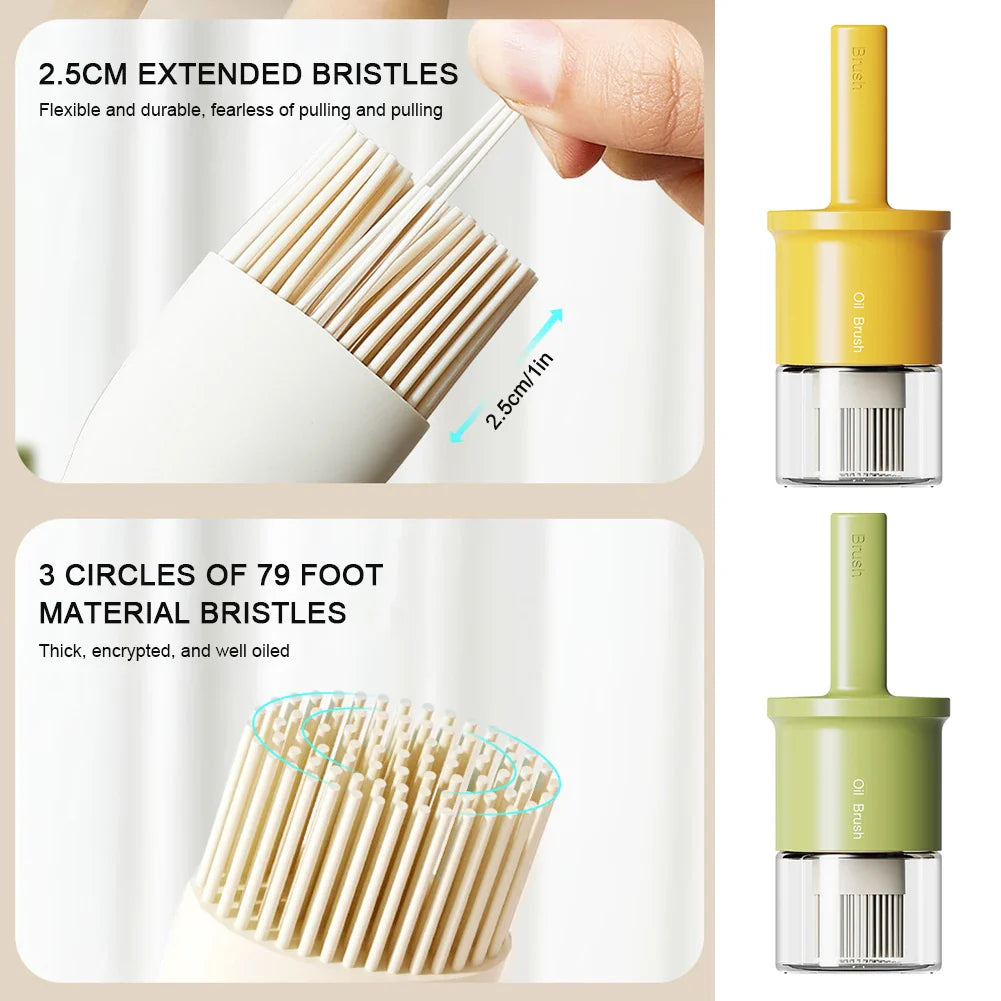 2.5CM EXTENDED BRISTLES
Flexible and durable, fearless of pulling and pulling

2.5cm/1in

3 CIRCLES OF 79 FOOT MATERIAL BRISTLES
Thick, encrypted, and well oiled

Brush
Oil Brush

Brush
Oil Brush