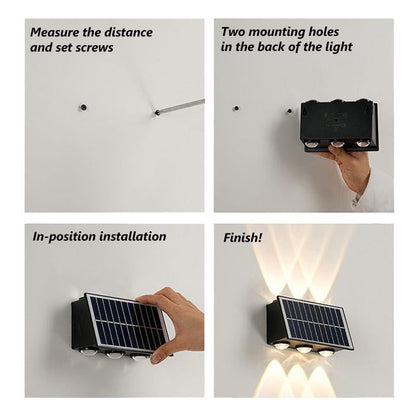 Measure the distance and set screws

Two mounting holes in the back of the light

In-position installation

Finish!