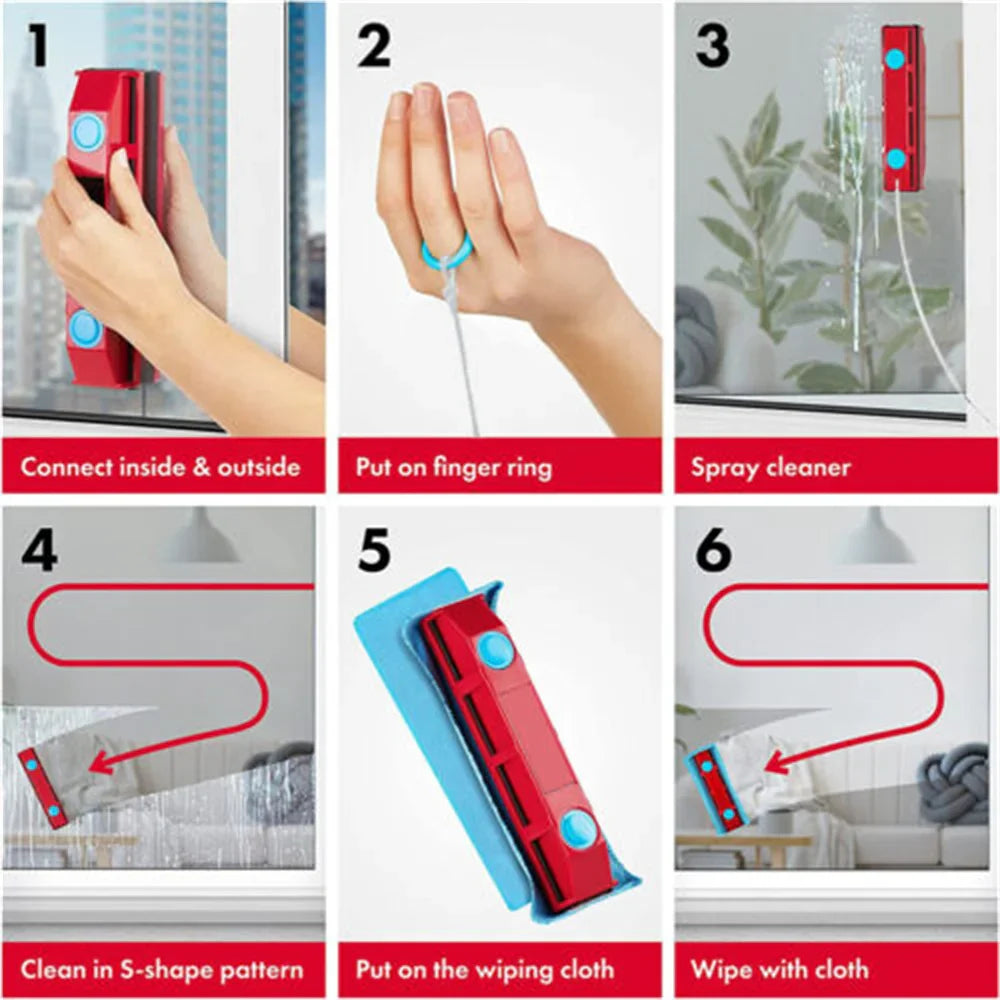 1

Connect inside & outside

2

Put on finger ring

3

Spray cleaner

4

Clean in S-shape pattern

5

Put on the wiping cloth

6

Wipe with cloth