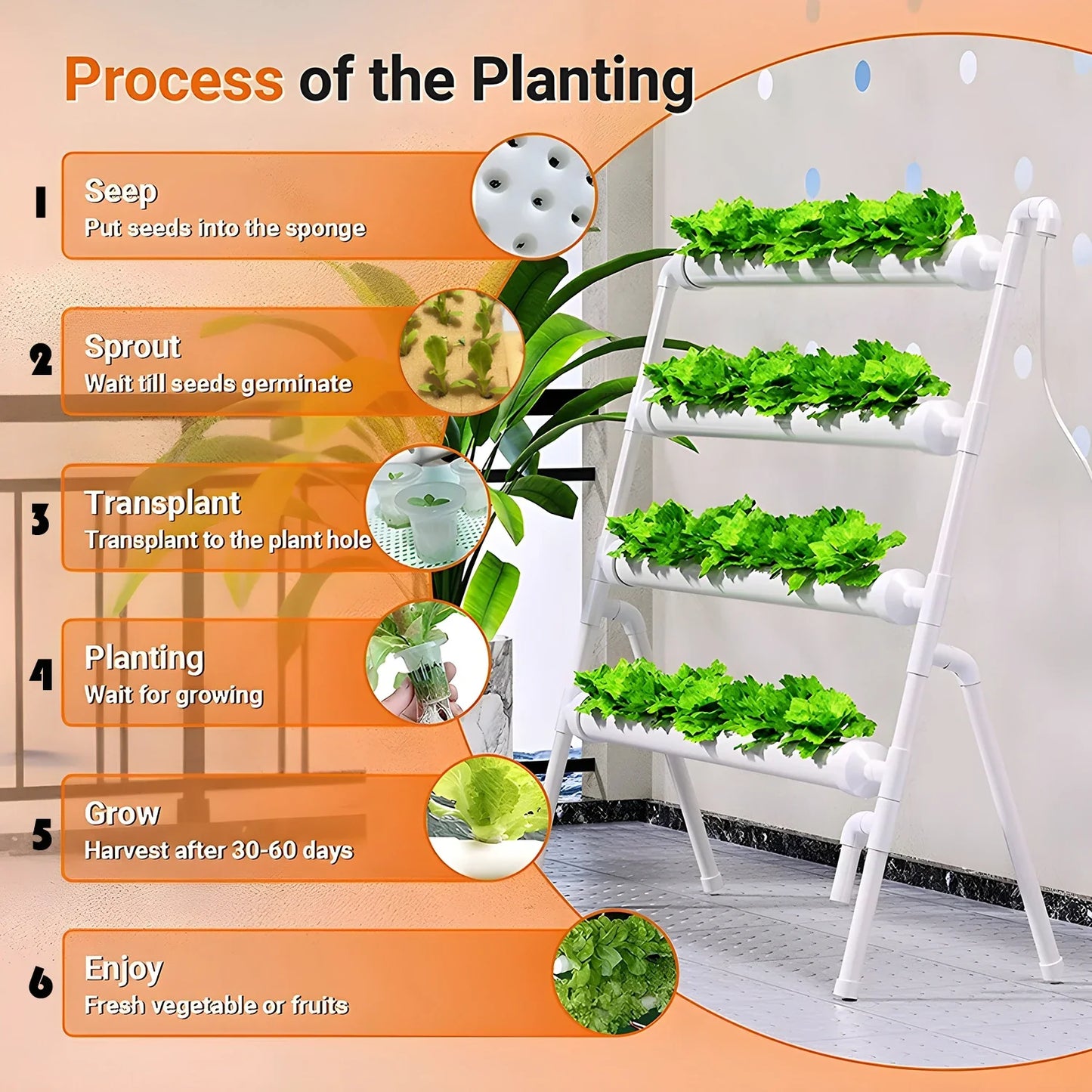 Process of the Planting

1
Seep
Put seeds into the sponge

2
Sprout
Wait till seeds germinate

3
Transplant
Transplant to the plant hole

4
Planting
Wait for growing

5
Grow
Harvest after 30-60 days

6
Enjoy
Fresh vegetable or fruits