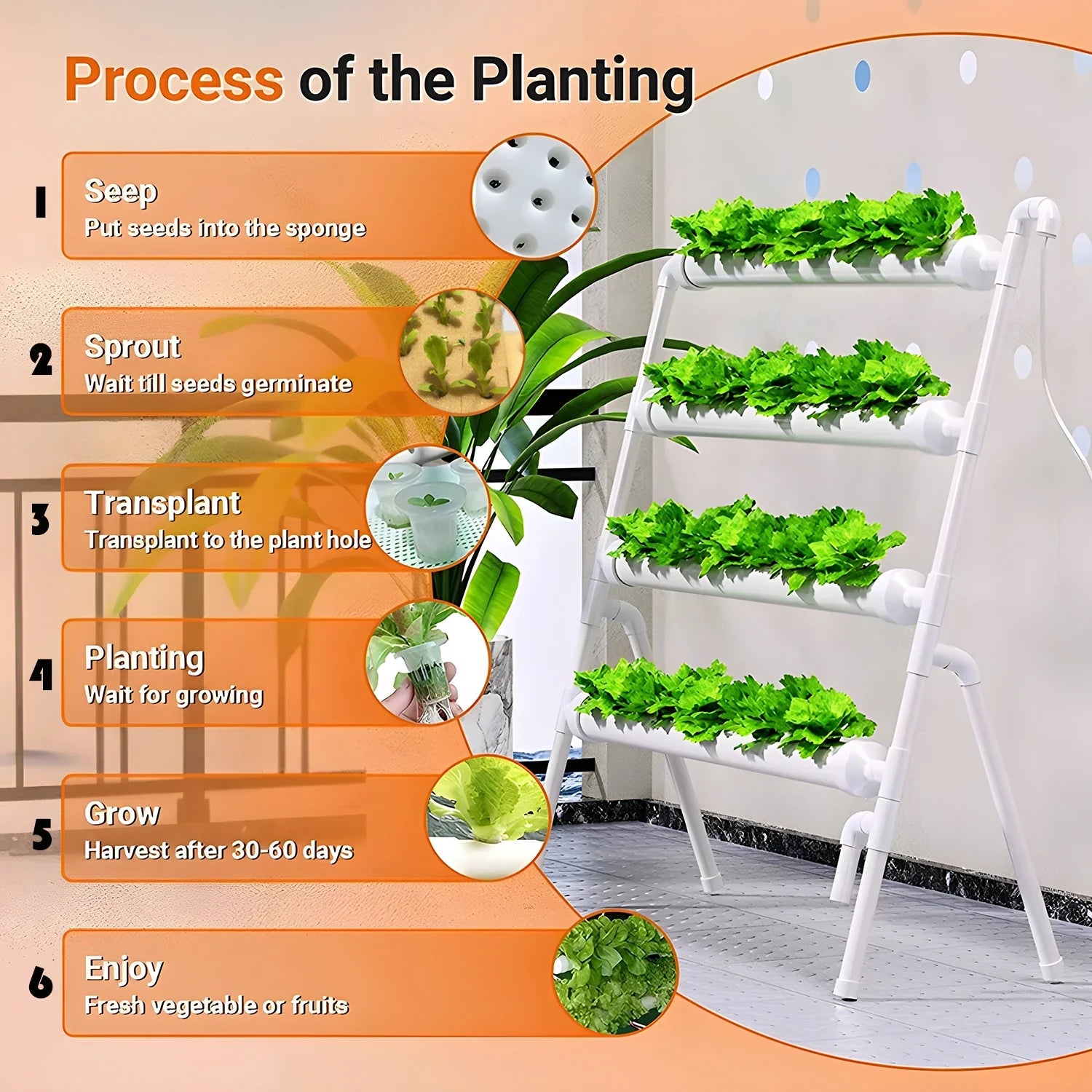 Process of the Planting

1
Seep
Put seeds into the sponge

2
Sprout
Wait till seeds germinate

3
Transplant
Transplant to the plant hole

4
Planting
Wait for growing

5
Grow
Harvest after 30-60 days

6
Enjoy
Fresh vegetable or fruits