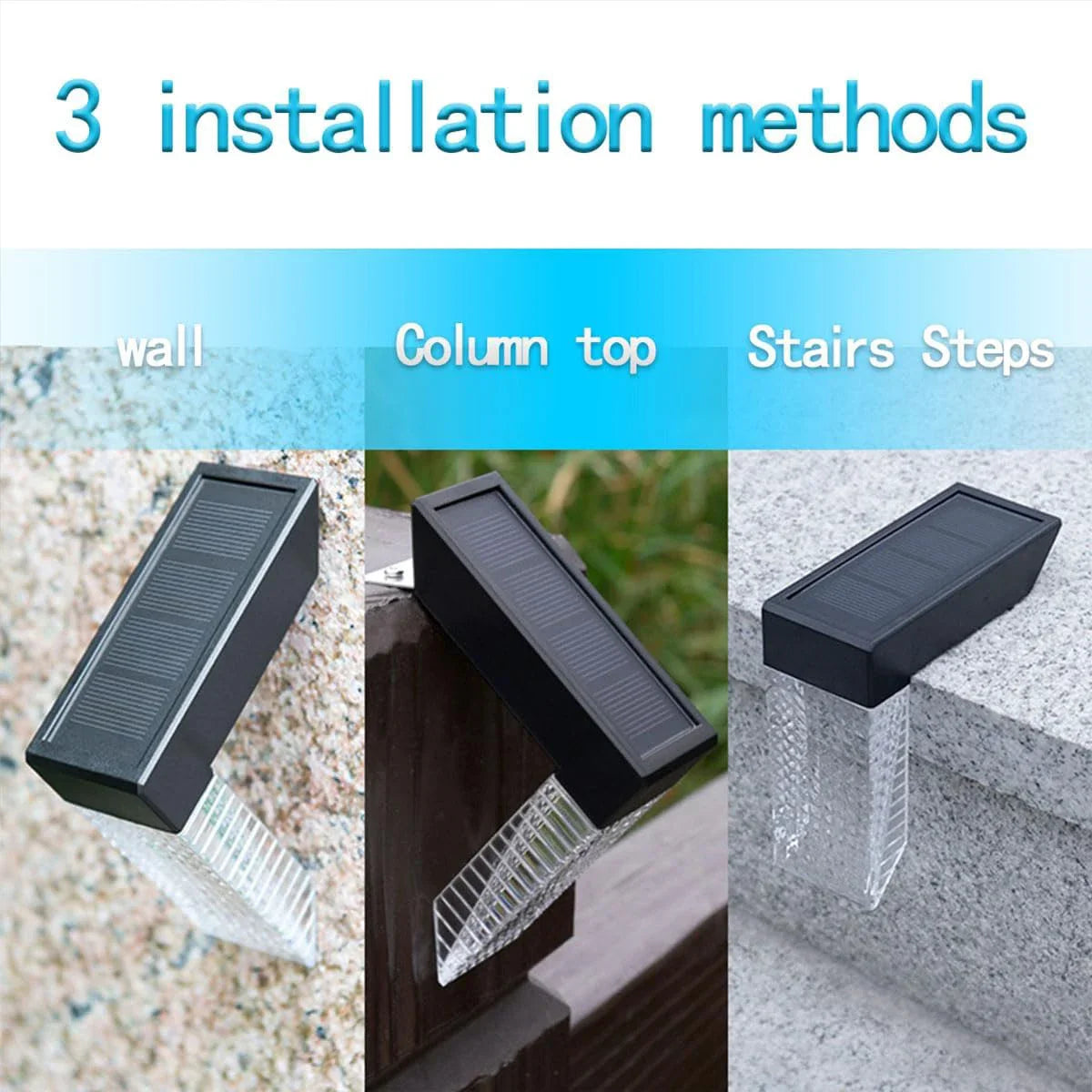 3 installation methods

wall

Column top

Stairs Steps