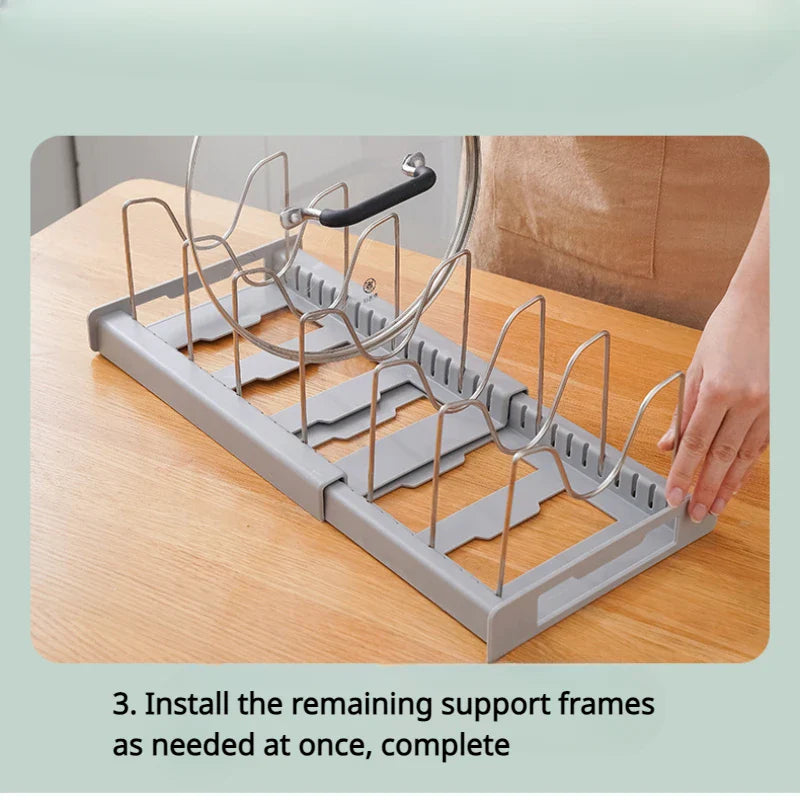 3. Install the remaining support frames as needed at once, complete