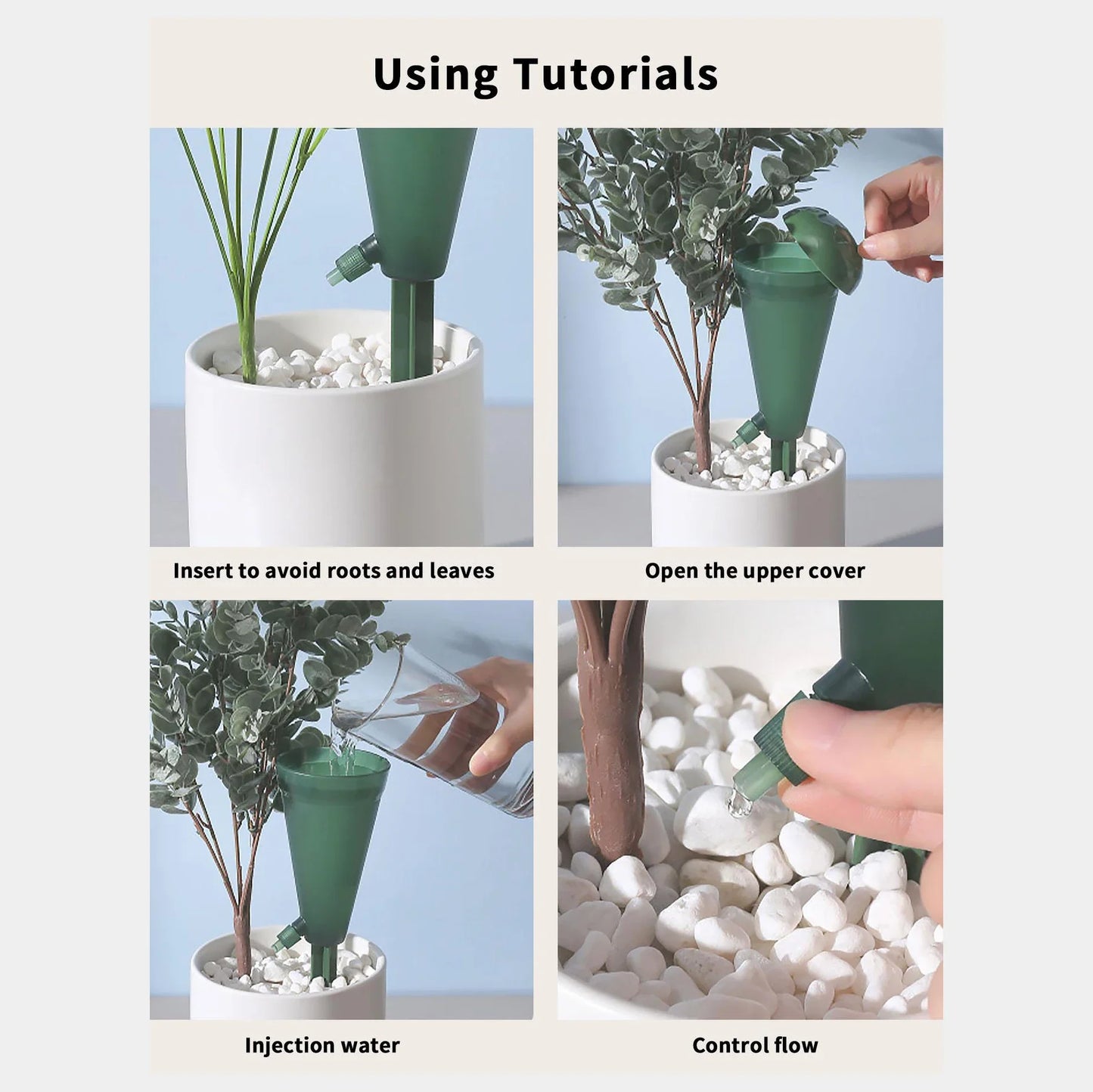 Using Tutorials

Insert to avoid roots and leaves

Open the upper cover

Injection water

Control flow