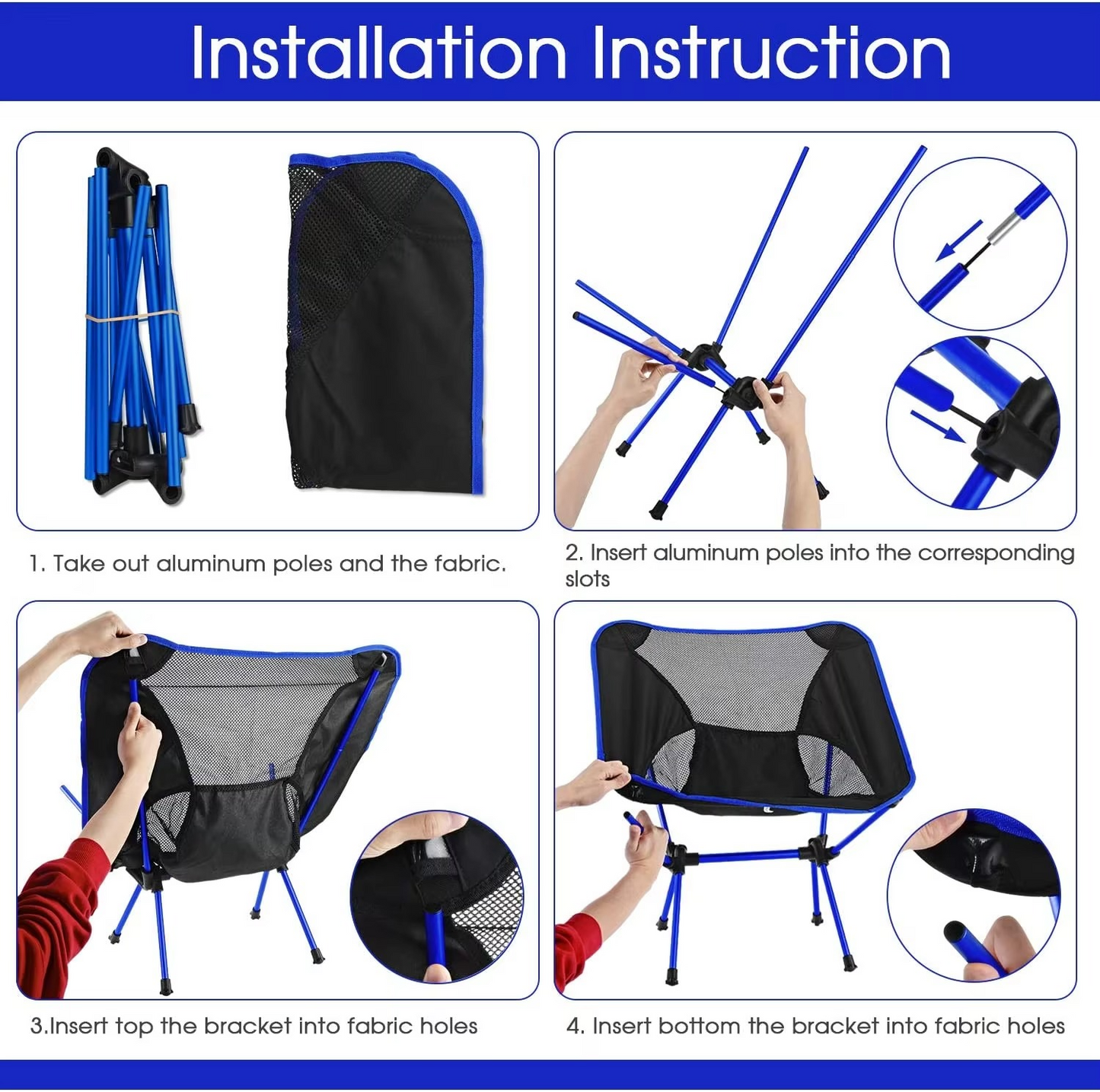 Installation Instruction

1. Take out aluminum poles and the fabric.

2. Insert aluminum poles into the corresponding slots

3.Insert top the bracket into fabric holes

4. Insert bottom the bracket into fabric holes