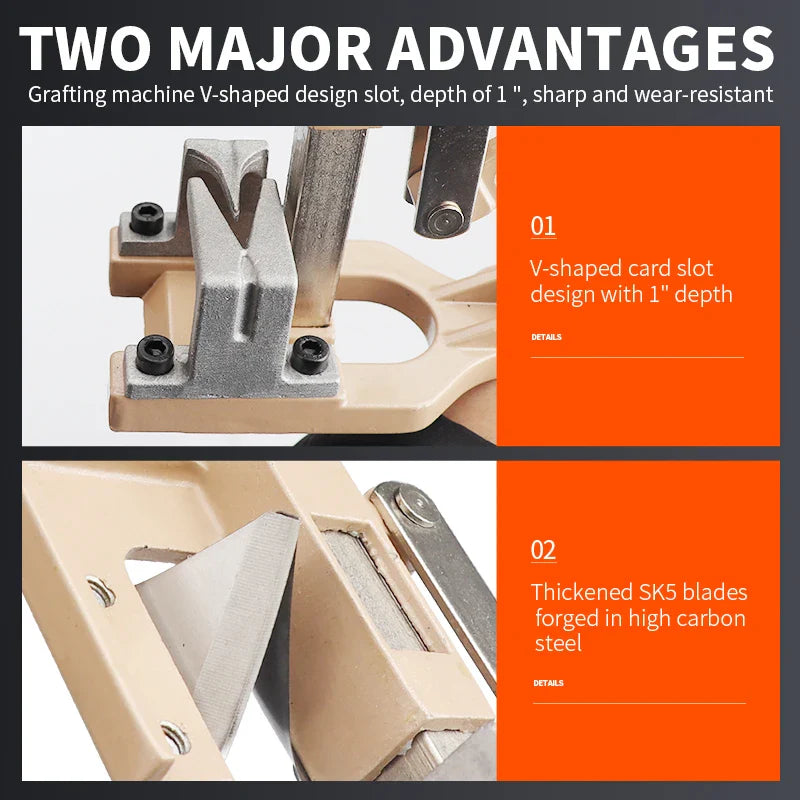 TWO MAJOR ADVANTAGES

Grafting machine V-shaped design slot, depth of 1 ", sharp and wear-resistant

01

V-shaped card slot design with 1" depth

DETAILS

02

Thickened SK5 blades forged in high carbon steel

DETAILS