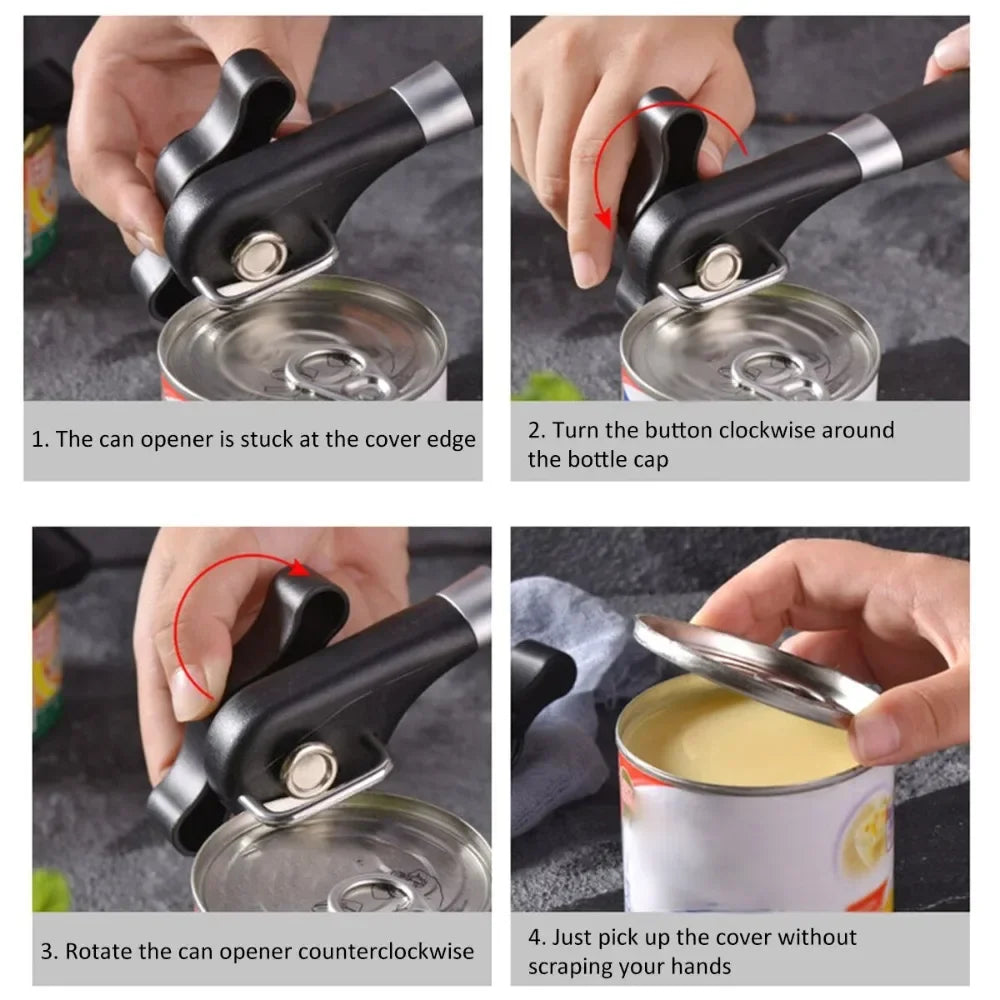 1. The can opener is stuck at the cover edge

2. Turn the button clockwise around the bottle cap

3. Rotate the can opener counterclockwise

4. Just pick up the cover without scraping your hands