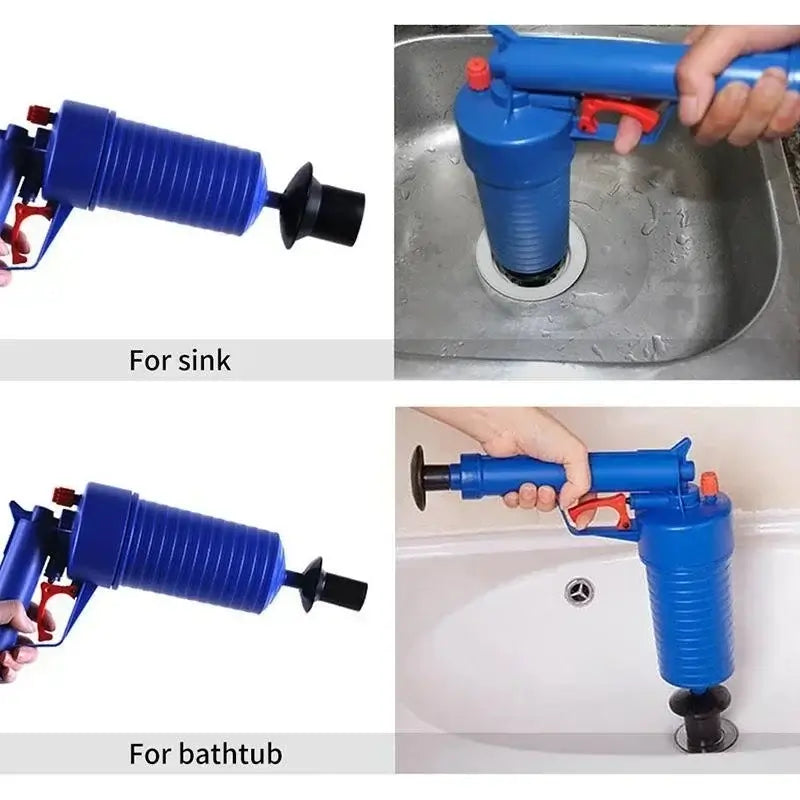 For sink

For bathtub