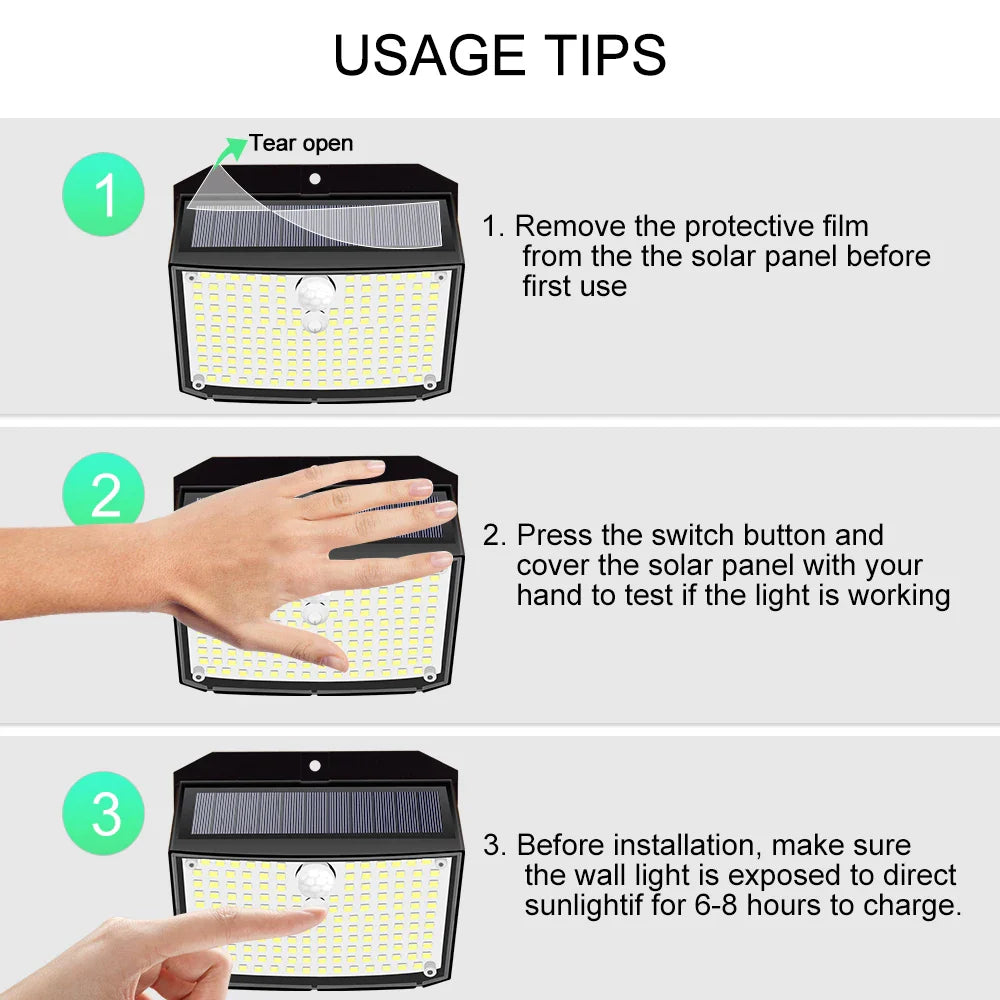 USAGE TIPS

1

Tear open

1. Remove the protective film from the the solar panel before first use

2

2. Press the switch button and cover the solar panel with your hand to test if the light is working

3

3. Before installation, make sure the wall light is exposed to direct sunlightif for 6-8 hours to charge.