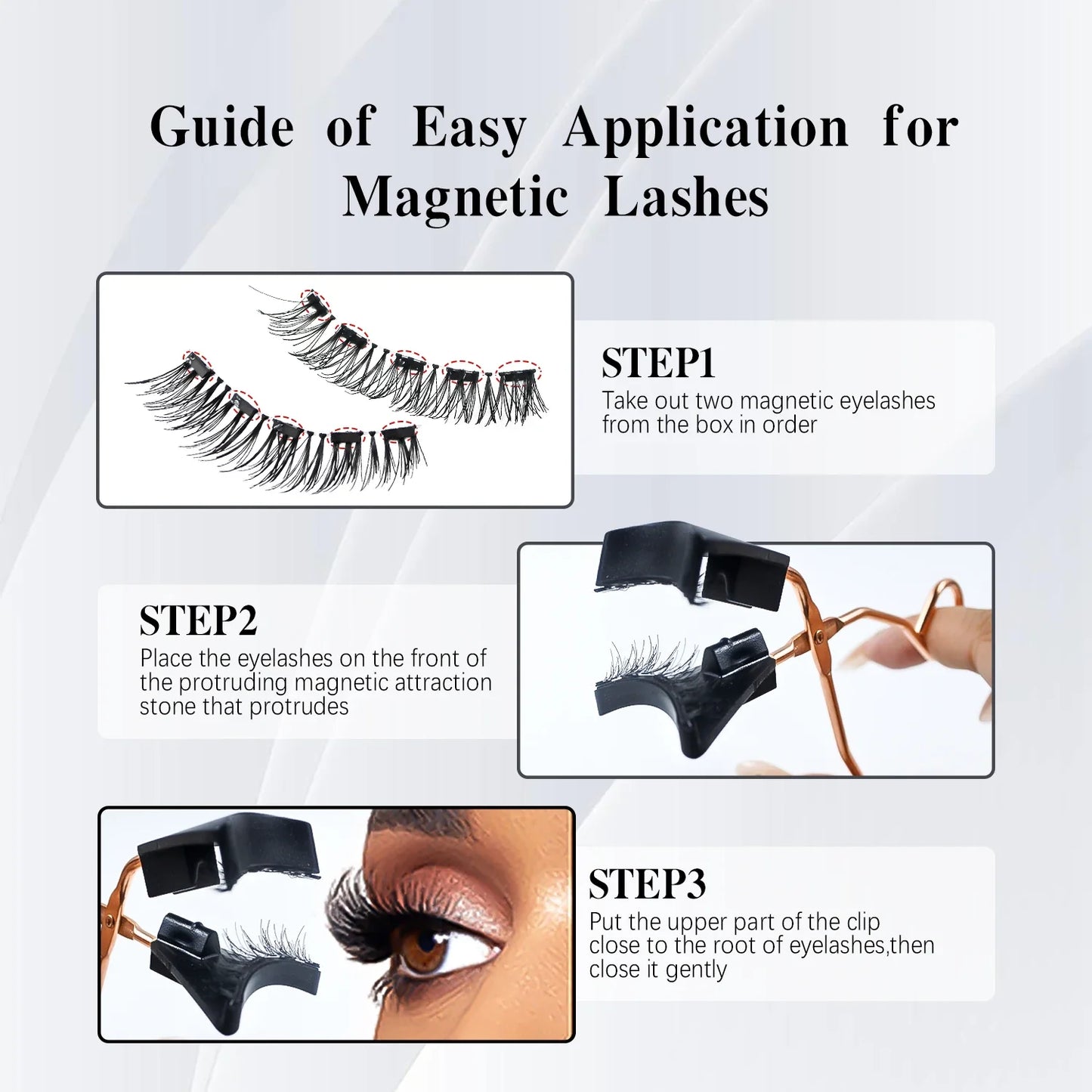 Guide of Easy Application for Magnetic Lashes

STEP1
Take out two magnetic eyelashes from the box in order

STEP2
Place the eyelashes on the front of the protruding magnetic attraction stone that protrudes

STEP3
Put the upper part of the clip close to the root of eyelashes,then close it gently