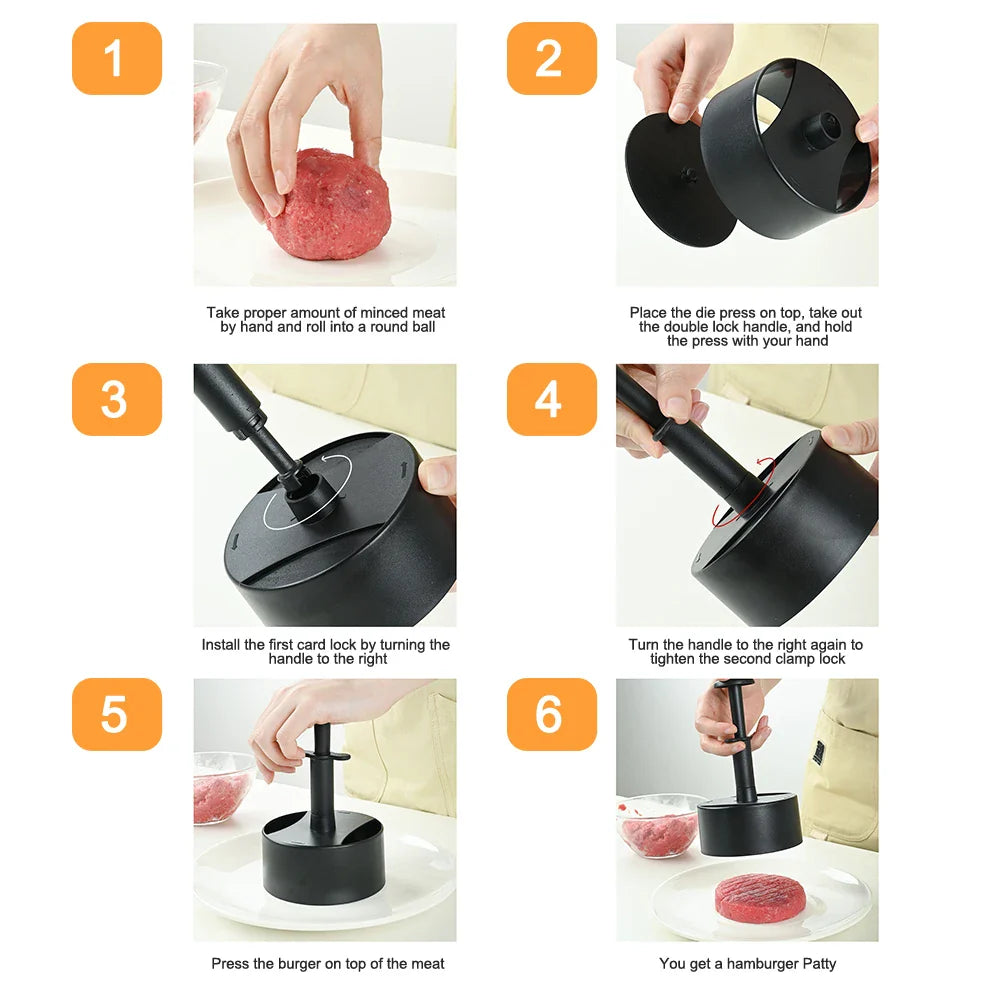 1

Take proper amount of minced meat by hand and roll into a round ball

2

Place the die press on top, take out the double lock handle, and hold the press with your hand

3

Install the first card lock by turning the handle to the right

4

Turn the handle to the right again to tighten the second clamp lock

5

Press the burger on top of the meat

6

You get a hamburger Patty